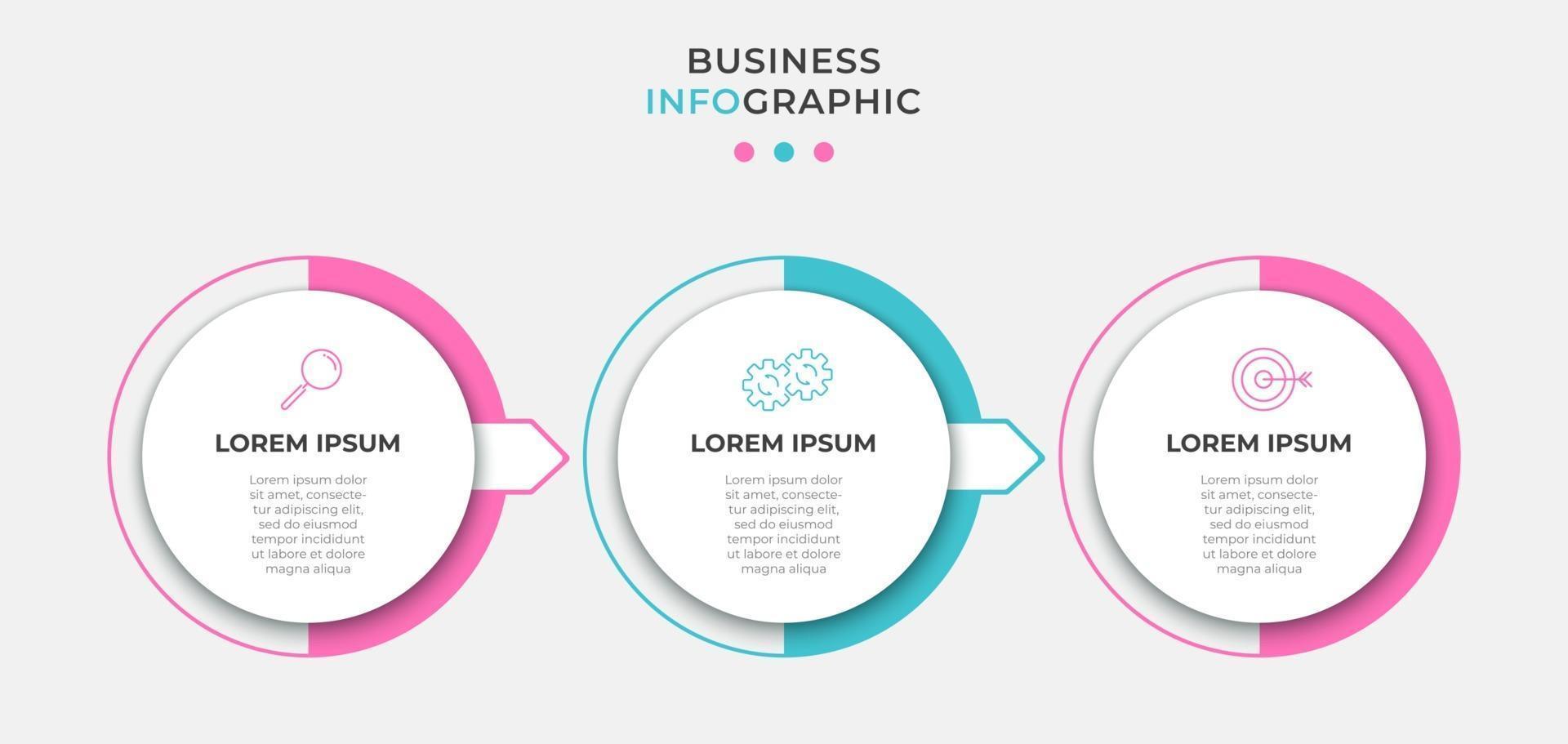 BUSINESS
INFOGRAPHIC

LOREM IPSUM

Lorem ipsum dolor sit amet, consectetur adipiscing elit, sed do eiusmod tempor incididunt ut labore et dolore magna aliqua

LOREM IPSUM

Lorem ipsum dolor sit amet, consectetur adipiscing elit, sed do eiusmod tempor incididunt ut labore et dolore magna aliqua

LOREM IPSUM

Lorem ipsum dolor sit amet, consectetur adipiscing elit, sed do eiusmod tempor incididunt ut labore et dolore magna aliqua