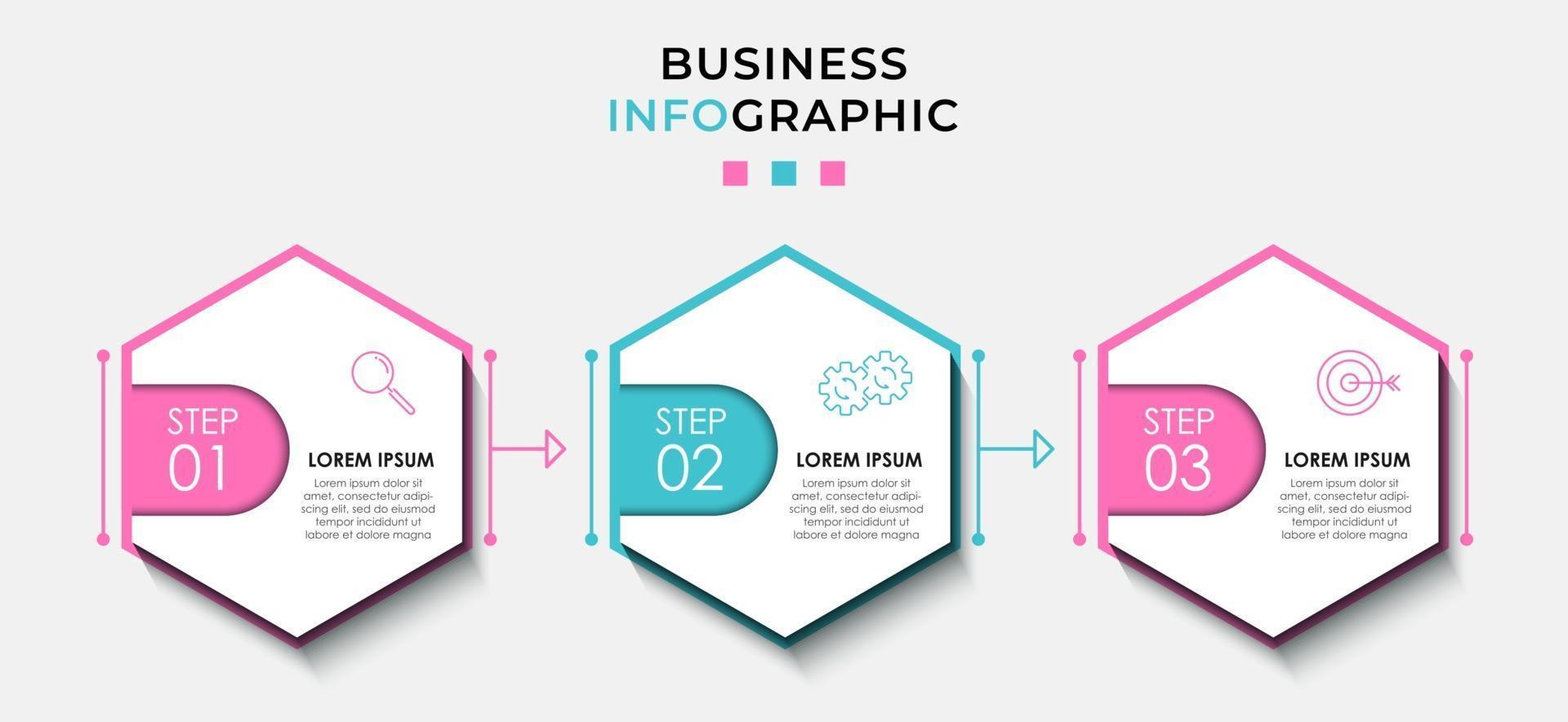 BUSINESS
INFOGRAPHIC

STEP 01

LOREM IPSUM

Lorem ipsum dolor sit amet, consectetur adipiscing elit, sed do eiusmod tempor incididunt ut labore et dolore magna

STEP 02

LOREM IPSUM

Lorem ipsum dolor sit amet, consectetur adipiscing elit, sed do eiusmod tempor incididunt ut labore et dolore magna

STEP 03

LOREM IPSUM

Lorem ipsum dolor sit amet, consectetur adipiscing elit, sed do eiusmod tempor incididunt ut labore et dolore magna