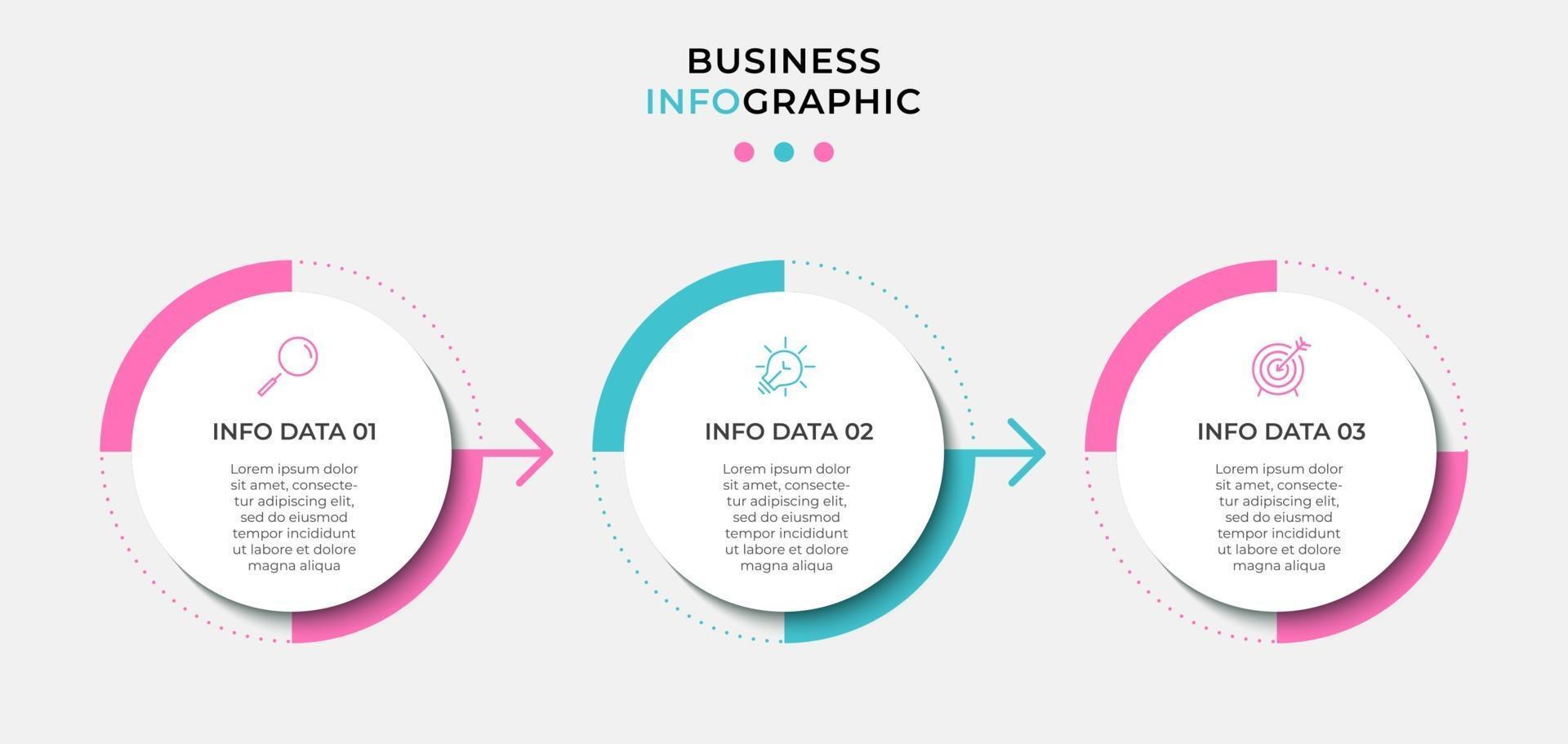 BUSINESS
INFOGRAPHIC

INFO DATA 01

Lorem ipsum dolor sit amet, consectetur adipiscing elit, sed do eiusmod tempor incididunt ut labore et dolore magna aliqua

INFO DATA 02

Lorem ipsum dolor sit amet, consectetur adipiscing elit, sed do eiusmod tempor incididunt ut labore et dolore magna aliqua

INFO DATA 03

Lorem ipsum dolor sit amet, consectetur adipiscing elit, sed do eiusmod tempor incididunt ut labore et dolore magna aliqua