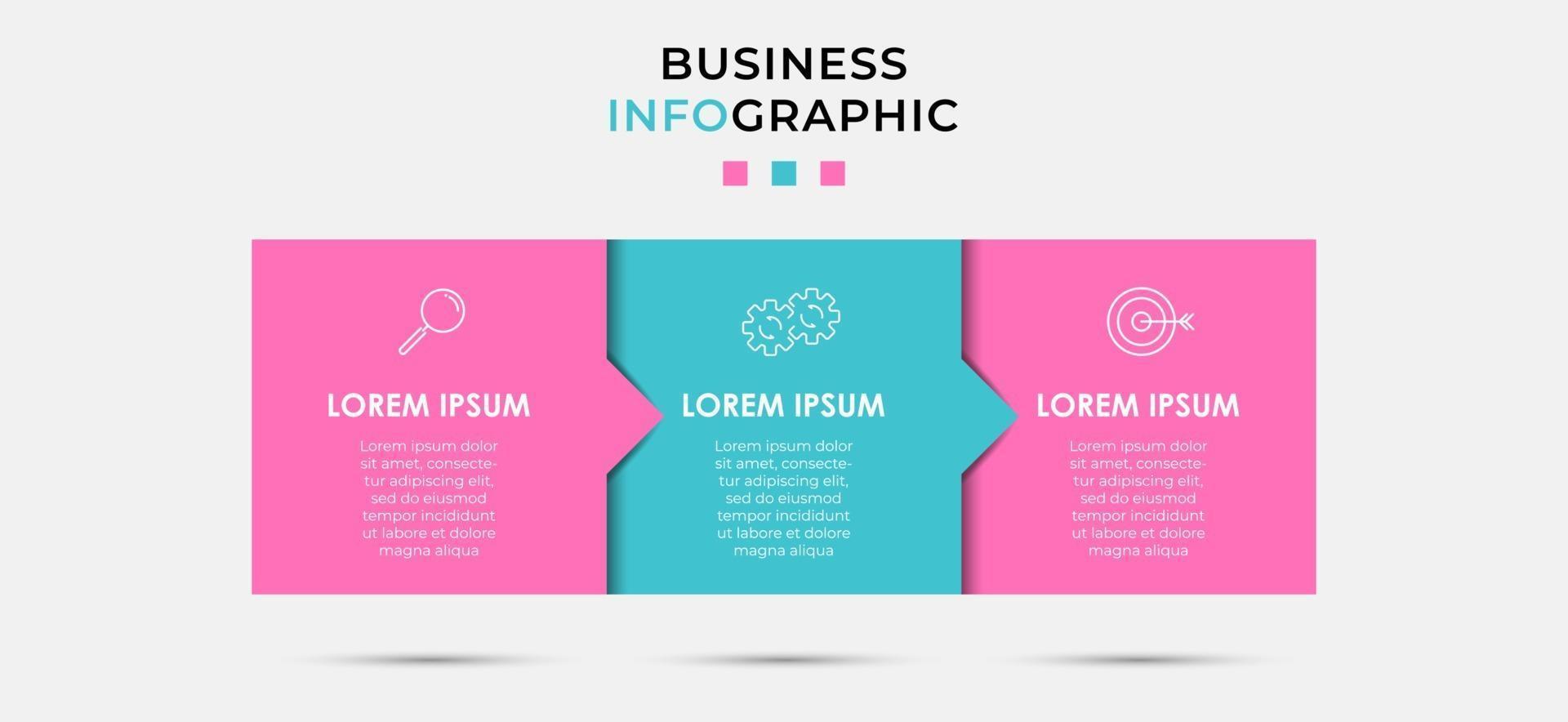 BUSINESS
INFOGRAPHIC

LOREM IPSUM

Lorem ipsum dolor sit amet, consectetur adipiscing elit, sed do eiusmod tempor incididunt ut labore et dolore magna aliqua

LOREM IPSUM

Lorem ipsum dolor sit amet, consectetur adipiscing elit, sed do eiusmod tempor incididunt ut labore et dolore magna aliqua

LOREM IPSUM

Lorem ipsum dolor sit amet, consectetur adipiscing elit, sed do eiusmod tempor incididunt ut labore et dolore magna aliqua