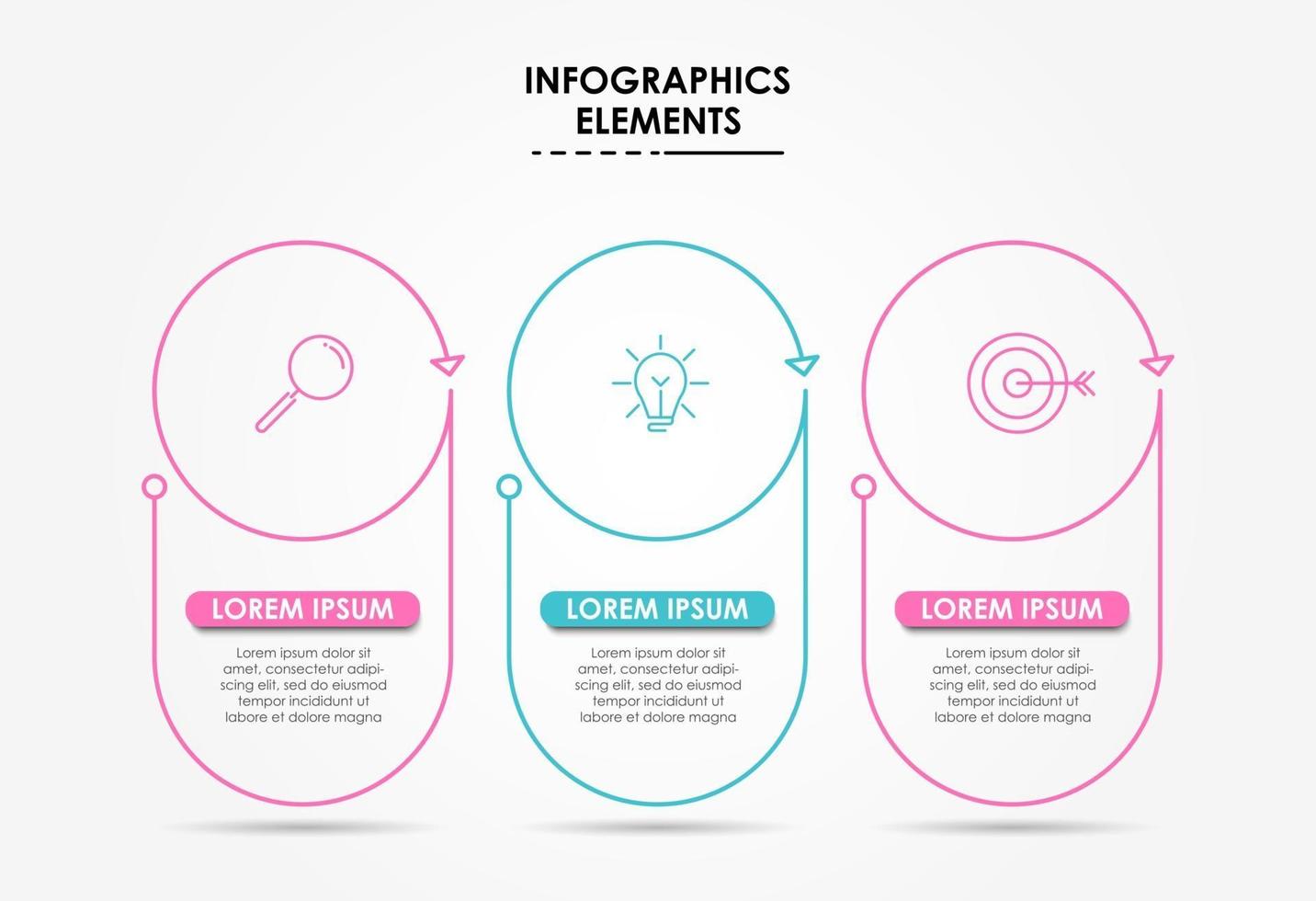 INFOGRAPHICS ELEMENTS

LOREM IPSUM

Lorem ipsum dolor sit amet, consectetur adipiscing elit, sed do eiusmod tempor incididunt ut labore et dolore magna

LOREM IPSUM

Lorem ipsum dolor sit amet, consectetur adipiscing elit, sed do eiusmod tempor incididunt ut labore et dolore magna

LOREM IPSUM

Lorem ipsum dolor sit amet, consectetur adipiscing elit, sed do eiusmod tempor incididunt ut labore et dolore magna