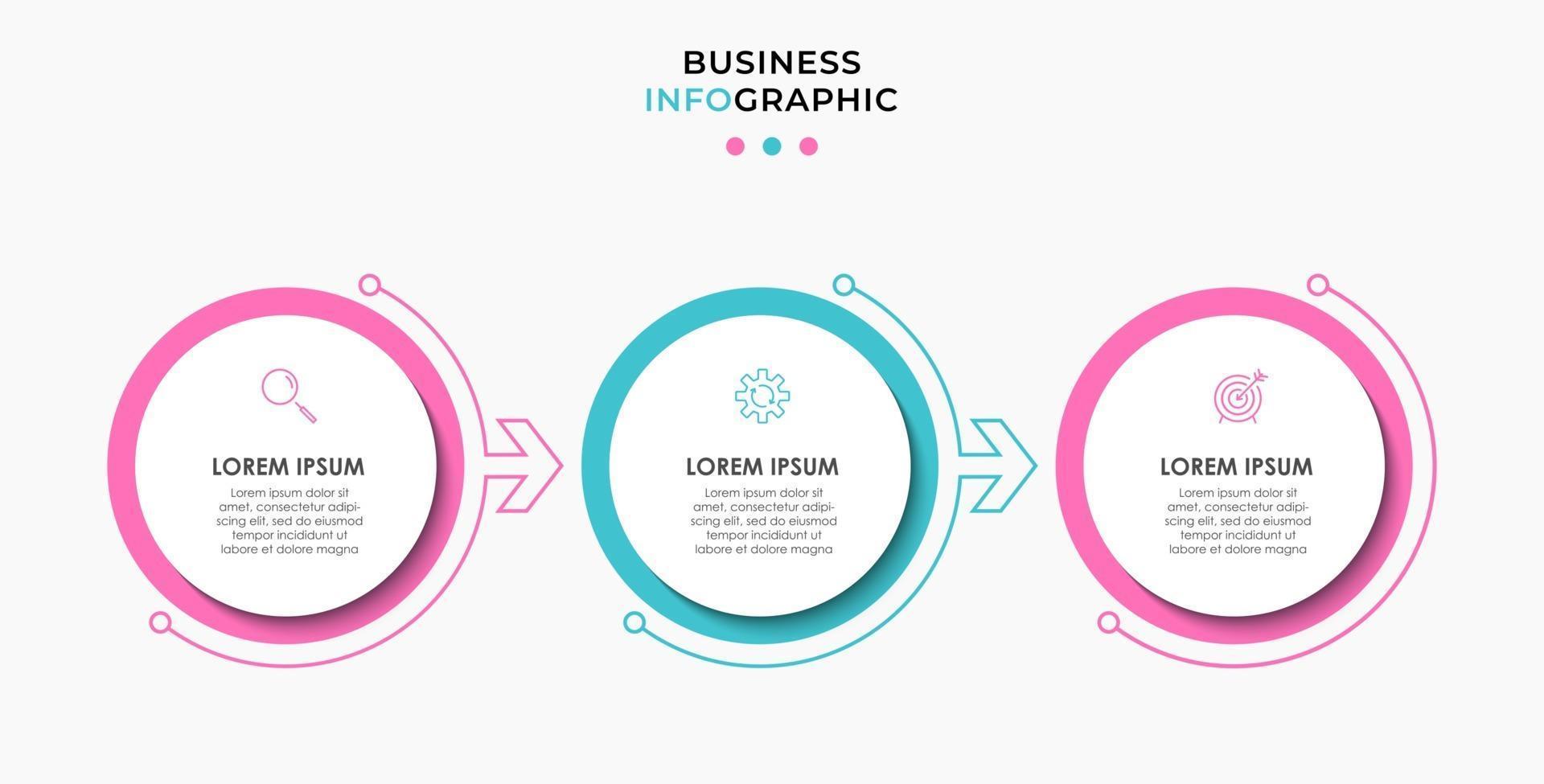 BUSINESS
INFOGRAPHIC

LOREM IPSUM
Lorem ipsum dolor sit amet, consectetur adipiscing elit, sed do eiusmod tempor incididunt ut labore et dolore magna

LOREM IPSUM
Lorem ipsum dolor sit amet, consectetur adipiscing elit, sed do eiusmod tempor incididunt ut labore et dolore magna

LOREM IPSUM
Lorem ipsum dolor sit amet, consectetur adipiscing elit, sed do eiusmod tempor incididunt ut labore et dolore magna