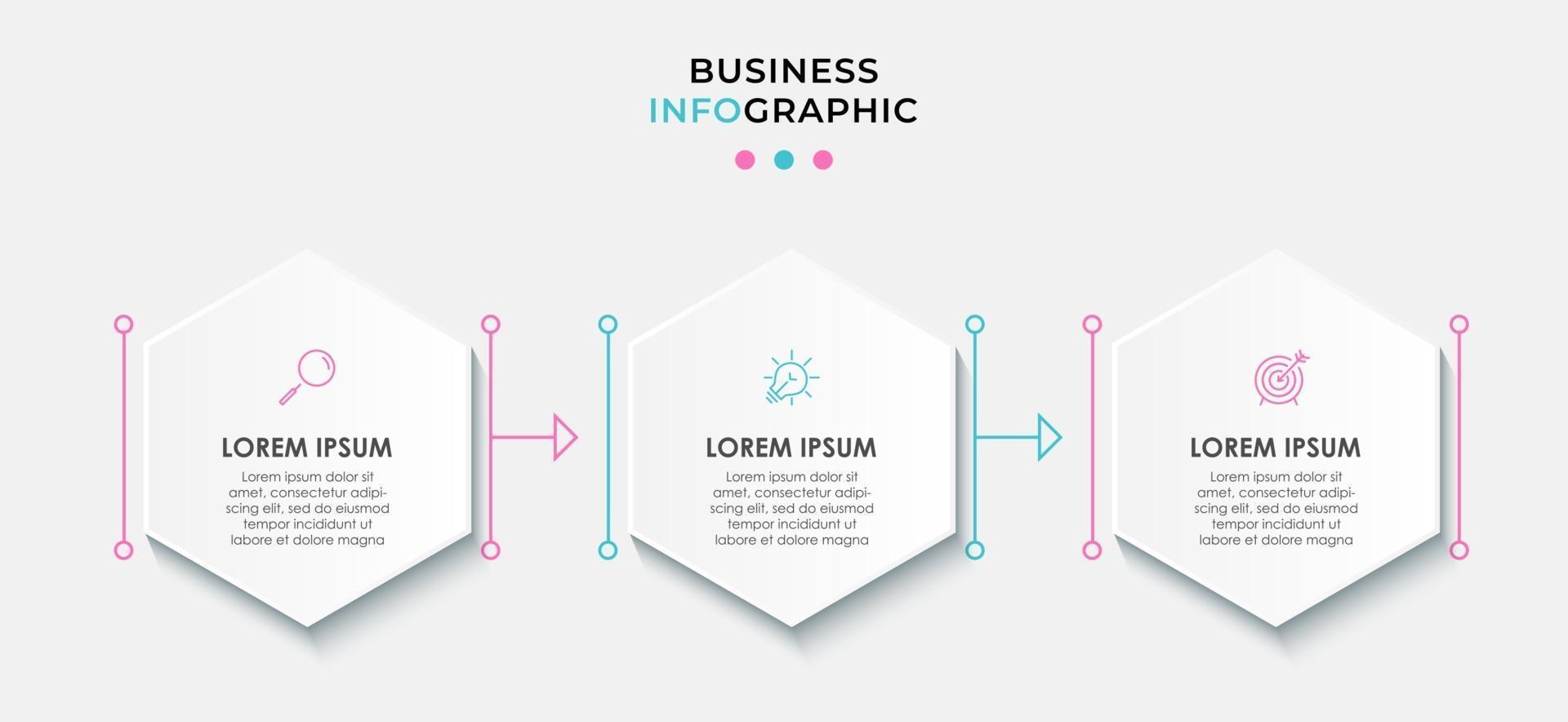 BUSINESS
INFOGRAPHIC

LOREM IPSUM
Lorem ipsum dolor sit amet, consectetur adipiscing elit, sed do eiusmod tempor incididunt ut labore et dolore magna

LOREM IPSUM
Lorem ipsum dolor sit amet, consectetur adipiscing elit, sed do eiusmod tempor incididunt ut labore et dolore magna

LOREM IPSUM
Lorem ipsum dolor sit amet, consectetur adipiscing elit, sed do eiusmod tempor incididunt ut labore et dolore magna