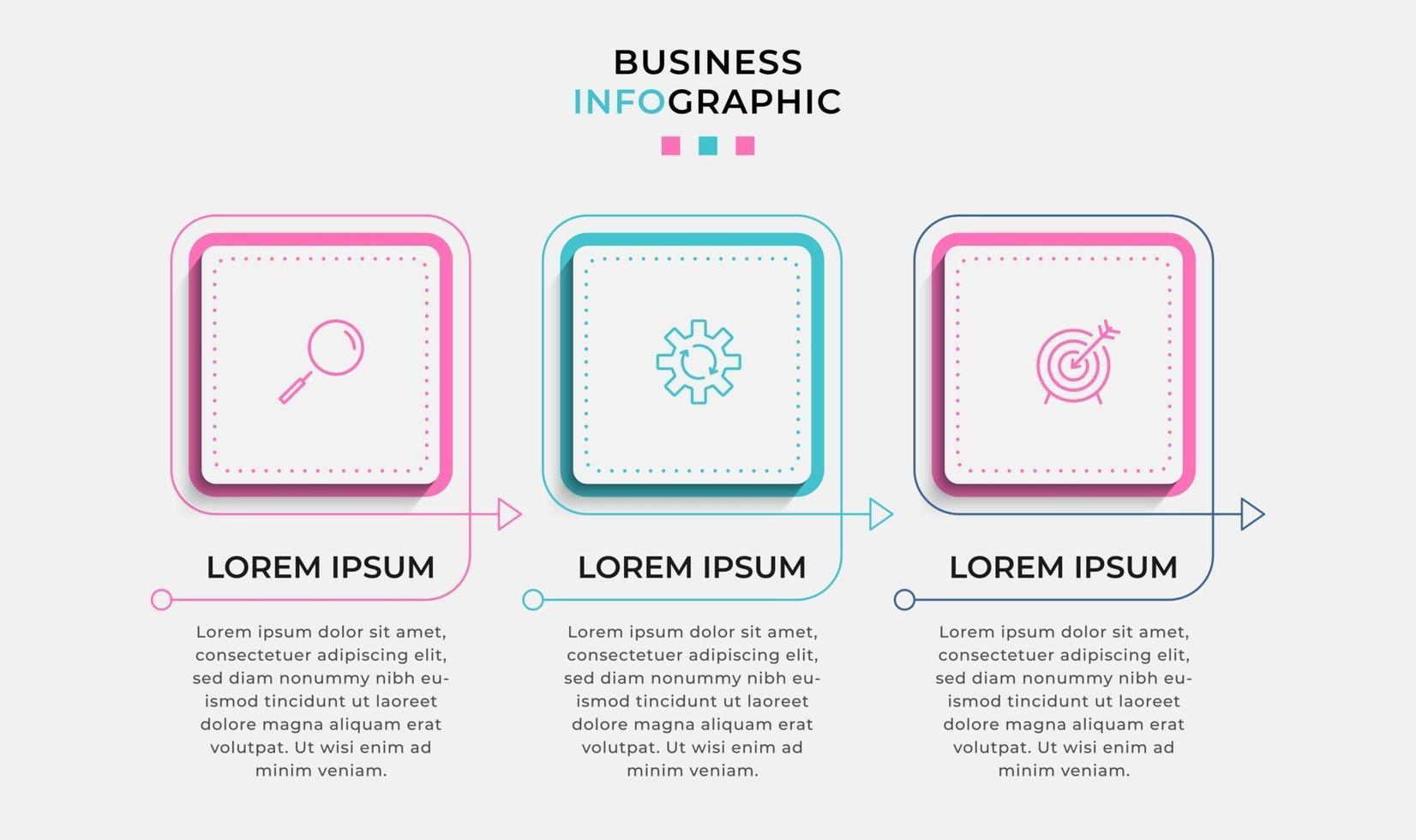 BUSINESS
INFOGRAPHIC

LOREM IPSUM

Lorem ipsum dolor sit amet, consectetuer adipiscing elit, sed diam nonummy nibh euismod tincidunt ut laoreet dolore magna aliquam erat volutpat. Ut wisi enim ad minim veniam.

LOREM IPSUM

Lorem ipsum dolor sit amet, consectetuer adipiscing elit, sed diam nonummy nibh euismod tincidunt ut laoreet dolore magna aliquam erat volutpat. Ut wisi enim ad minim veniam.

LOREM IPSUM

Lorem ipsum dolor sit amet, consectetuer adipiscing elit, sed diam nonummy nibh euismod tincidunt ut laoreet dolore magna aliquam erat volutpat. Ut wisi enim ad minim veniam.