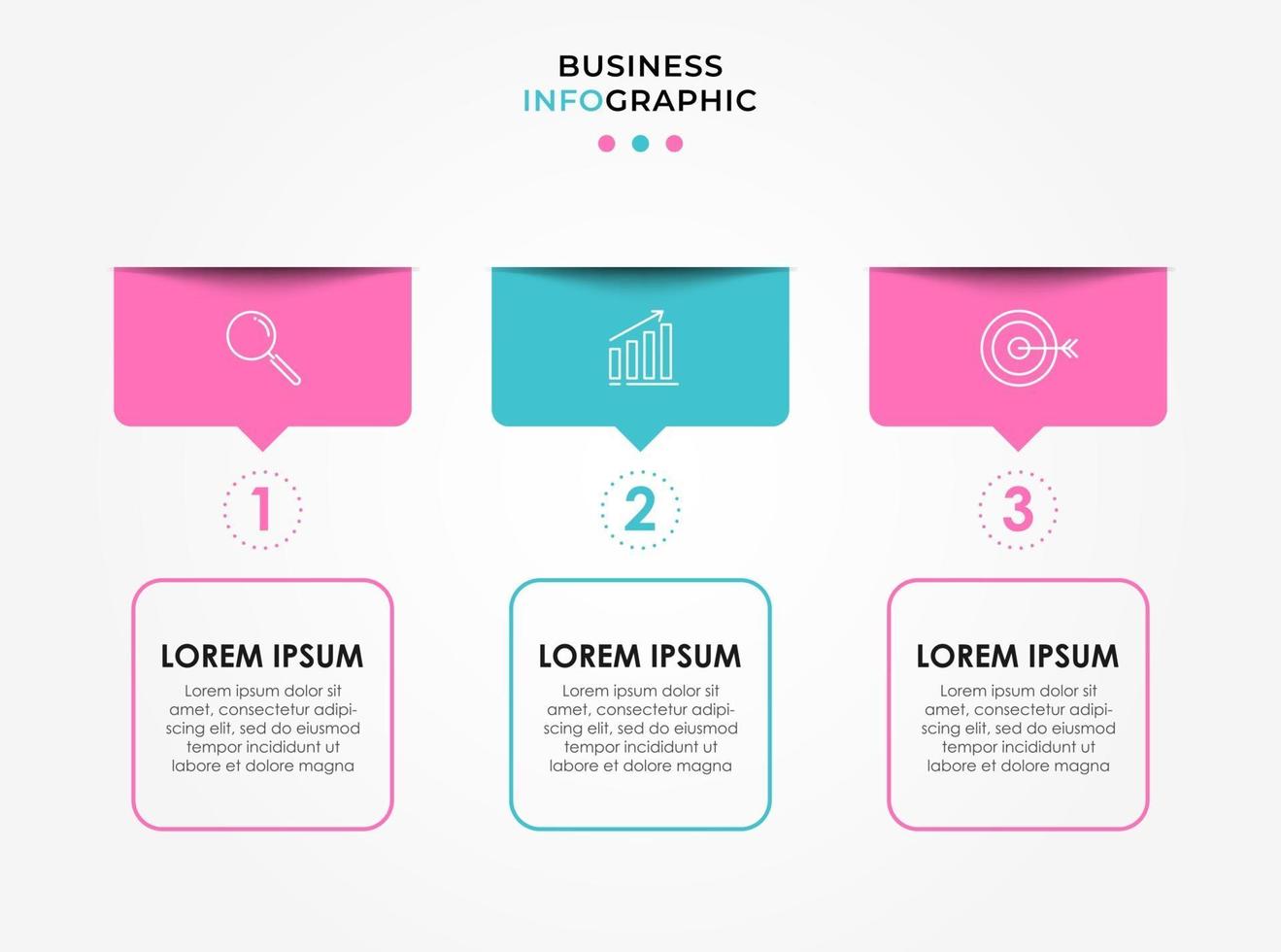 BUSINESS
INFOGRAPHIC

1

LOREM IPSUM

Lorem ipsum dolor sit amet, consectetur adipiscing elit, sed do eiusmod tempor incididunt ut labore et dolore magna

2

LOREM IPSUM

Lorem ipsum dolor sit amet, consectetur adipiscing elit, sed do eiusmod tempor incididunt ut labore et dolore magna

3

LOREM IPSUM

Lorem ipsum dolor sit amet, consectetur adipiscing elit, sed do eiusmod tempor incididunt ut labore et dolore magna