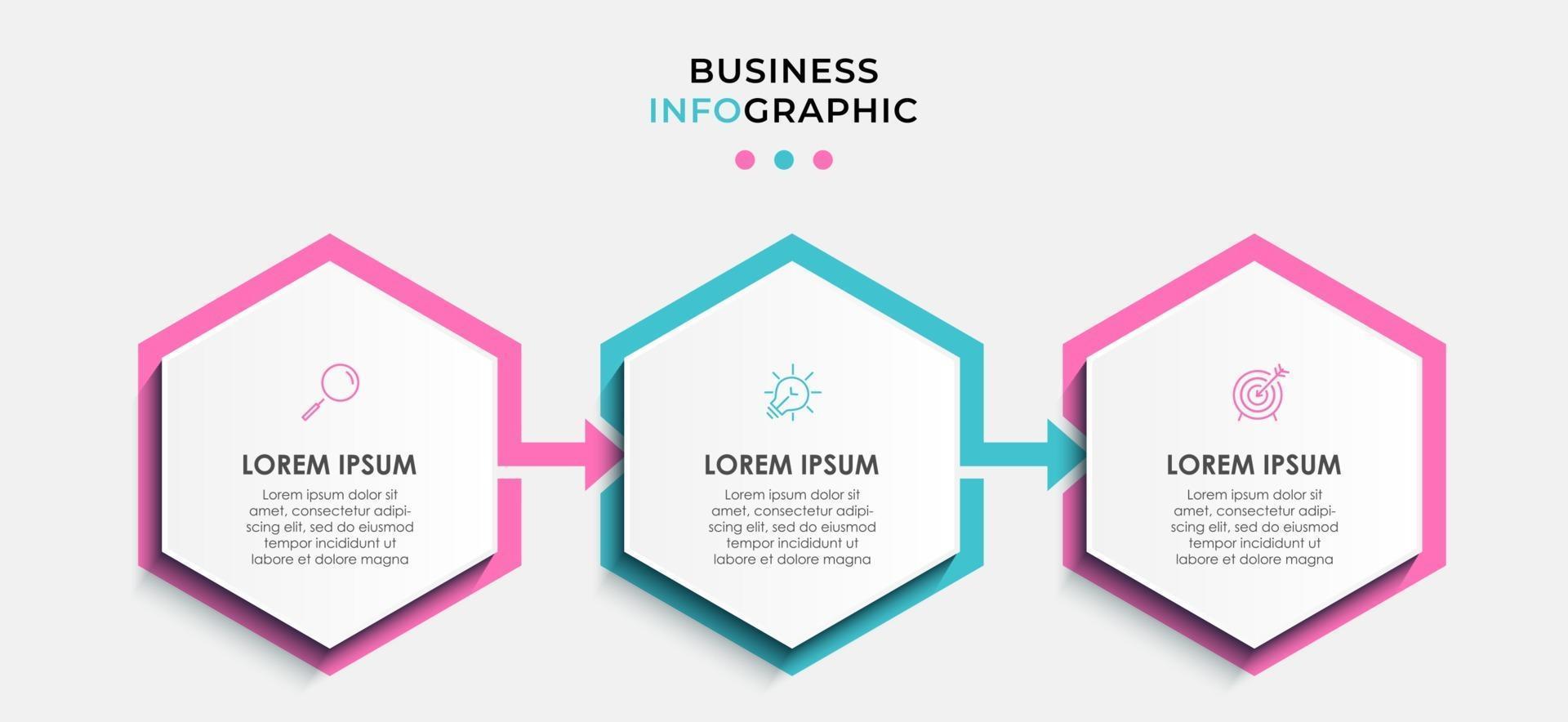 BUSINESS
INFOGRAPHIC

LOREM IPSUM
Lorem ipsum dolor sit amet, consectetur adipiscing elit, sed do eiusmod tempor incididunt ut labore et dolore magna

LOREM IPSUM
Lorem ipsum dolor sit amet, consectetur adipiscing elit, sed do eiusmod tempor incididunt ut labore et dolore magna

LOREM IPSUM
Lorem ipsum dolor sit amet, consectetur adipiscing elit, sed do eiusmod tempor incididunt ut labore et dolore magna