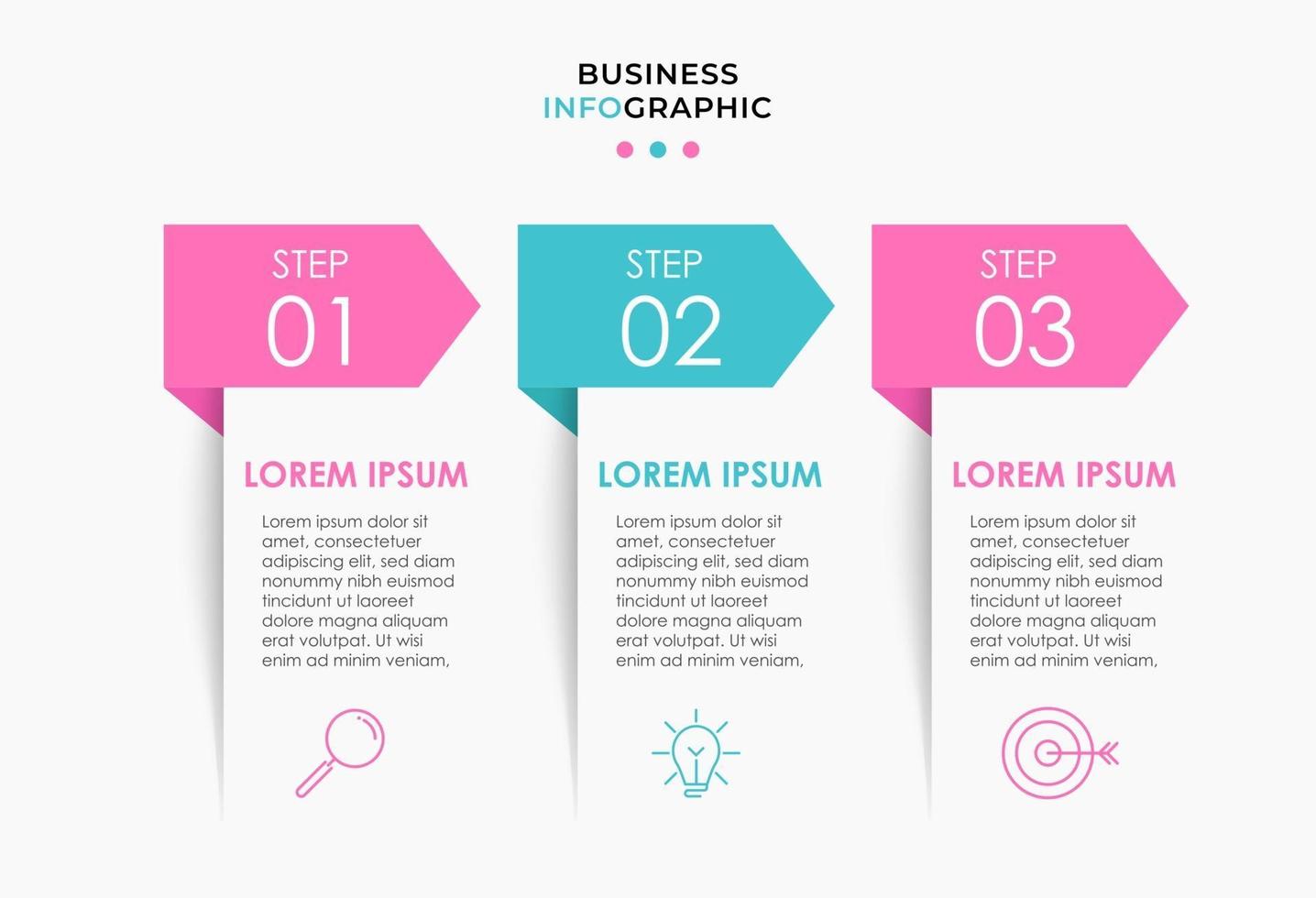 BUSINESS
INFOGRAPHIC

STEP
01

LOREM IPSUM

Lorem ipsum dolor sit amet, consectetuer adipiscing elit, sed diam nonummy nibh euismod tincidunt ut laoreet dolore magna aliquam erat volutpat. Ut wisi enim ad minim veniam,

STEP
02

LOREM IPSUM

Lorem ipsum dolor sit amet, consectetuer adipiscing elit, sed diam nonummy nibh euismod tincidunt ut laoreet dolore magna aliquam erat volutpat. Ut wisi enim ad minim veniam,

STEP
03

LOREM IPSUM

Lorem ipsum dolor sit amet, consectetuer adipiscing elit, sed diam nonummy nibh euismod tincidunt ut laoreet dolore magna aliquam erat volutpat. Ut wisi enim ad minim veniam,