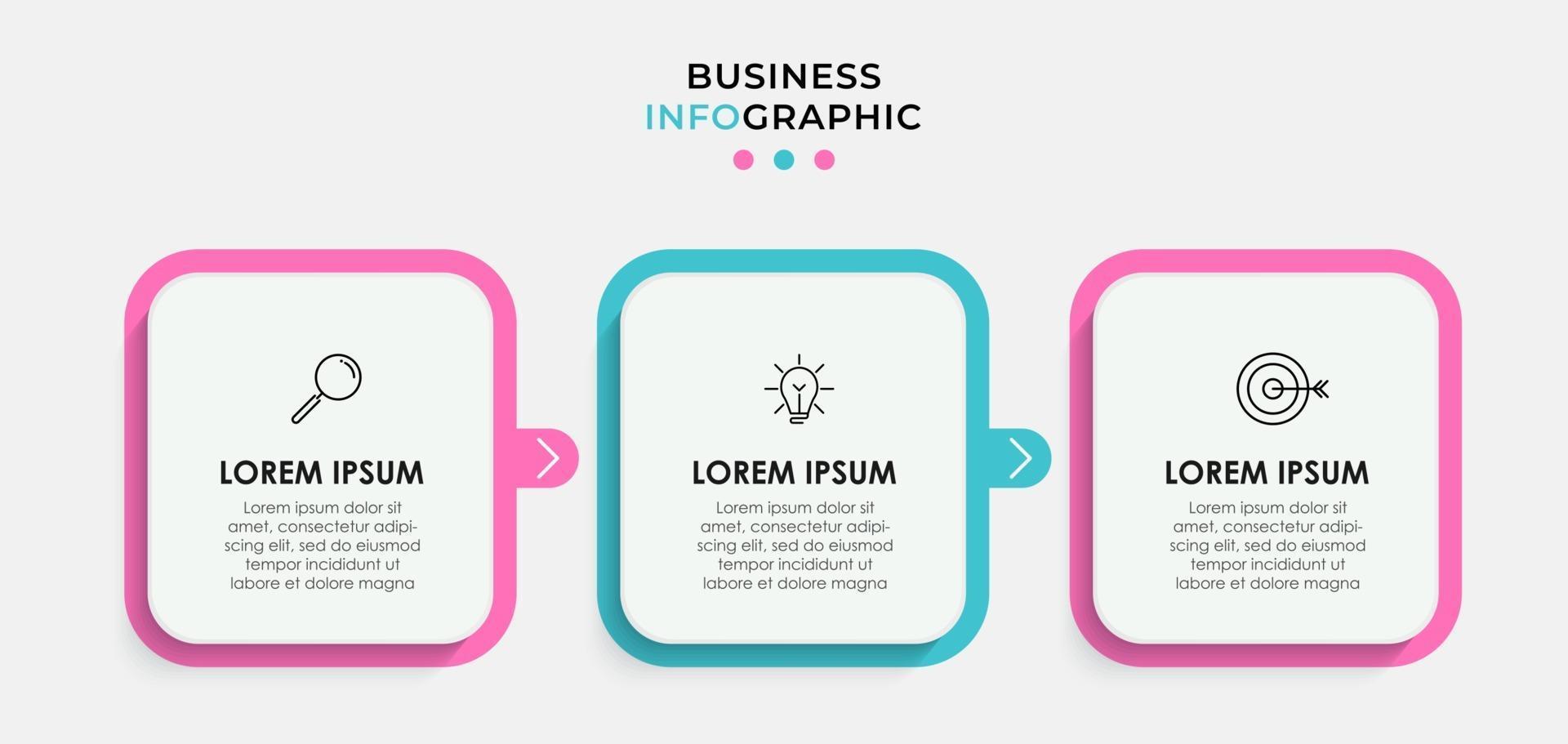 BUSINESS
INFOGRAPHIC

LOREM IPSUM
Lorem ipsum dolor sit amet, consectetur adipiscing elit, sed do eiusmod tempor incididunt ut labore et dolore magna

LOREM IPSUM
Lorem ipsum dolor sit amet, consectetur adipiscing elit, sed do eiusmod tempor incididunt ut labore et dolore magna

LOREM IPSUM
Lorem ipsum dolor sit amet, consectetur adipiscing elit, sed do eiusmod tempor incididunt ut labore et dolore magna