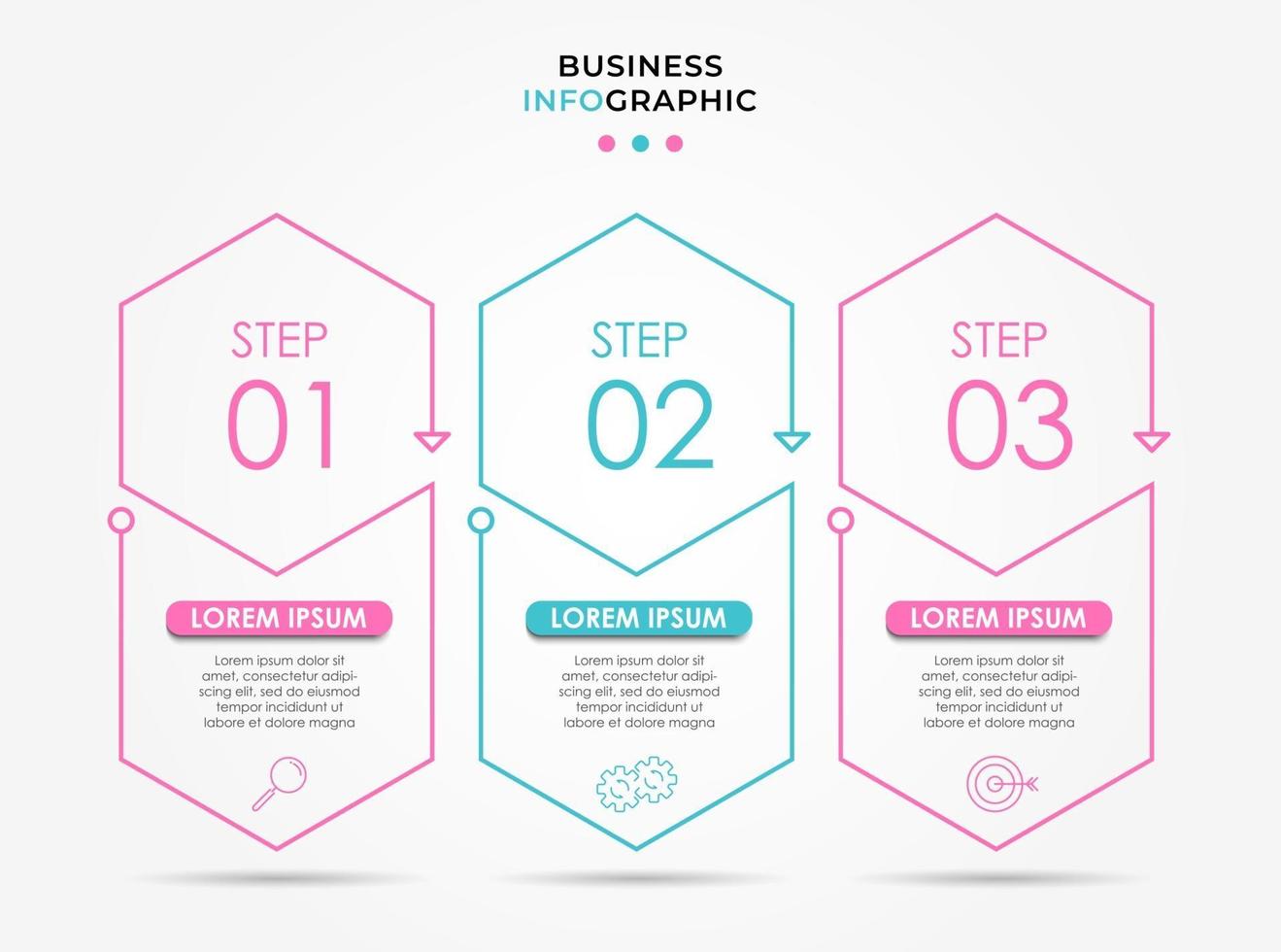 BUSINESS
INFOGRAPHIC

STEP
01

LOREM IPSUM

Lorem ipsum dolor sit amet, consectetur adipiscing elit, sed do eiusmod tempor incididunt ut labore et dolore magna

STEP
02

LOREM IPSUM

Lorem ipsum dolor sit amet, consectetur adipiscing elit, sed do eiusmod tempor incididunt ut labore et dolore magna

STEP
03

LOREM IPSUM

Lorem ipsum dolor sit amet, consectetur adipiscing elit, sed do eiusmod tempor incididunt ut labore et dolore magna