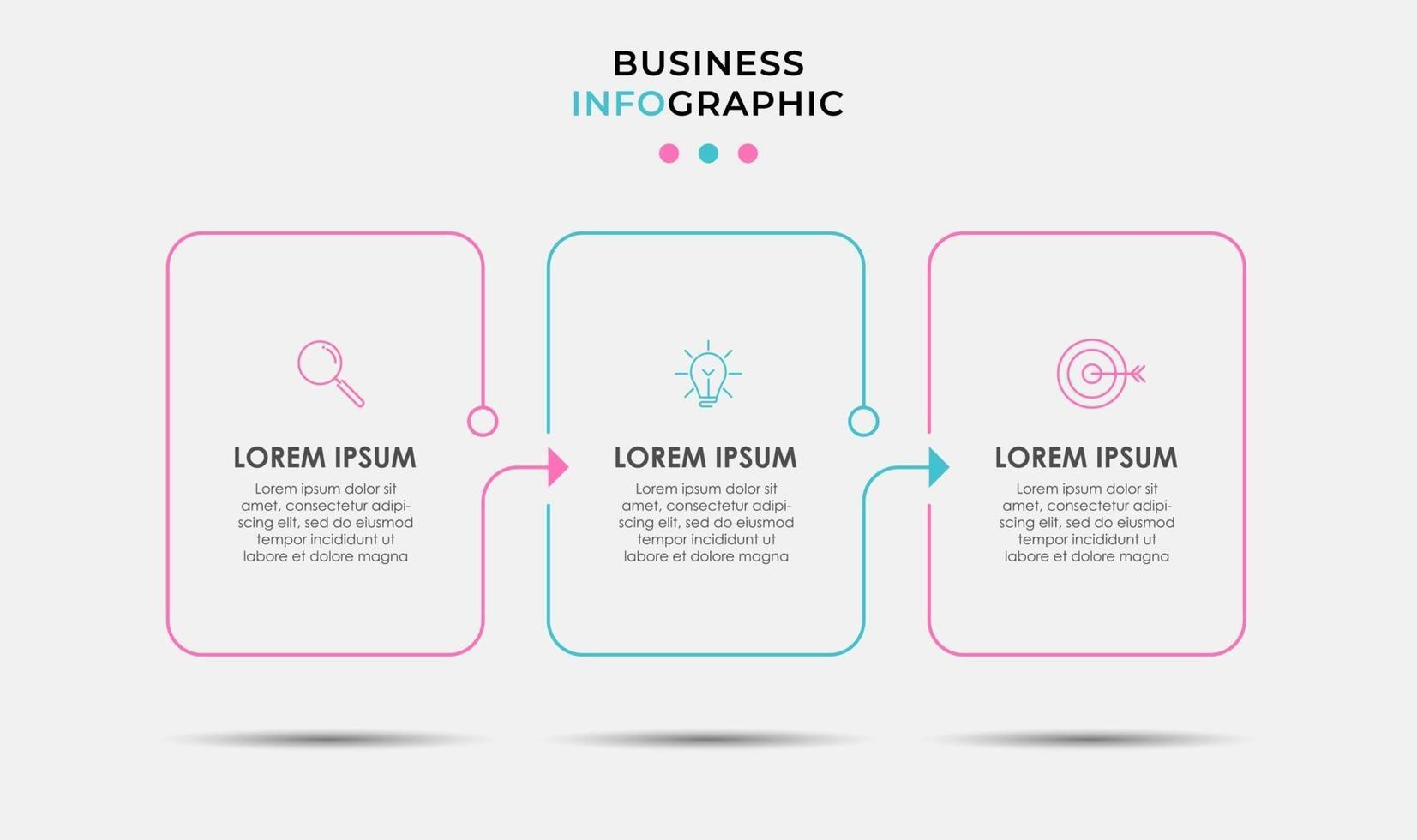 BUSINESS
INFOGRAPHIC

LOREM IPSUM
Lorem ipsum dolor sit amet, consectetur adipiscing elit, sed do eiusmod tempor incididunt ut labore et dolore magna

LOREM IPSUM
Lorem ipsum dolor sit amet, consectetur adipiscing elit, sed do eiusmod tempor incididunt ut labore et dolore magna

LOREM IPSUM
Lorem ipsum dolor sit amet, consectetur adipiscing elit, sed do eiusmod tempor incididunt ut labore et dolore magna