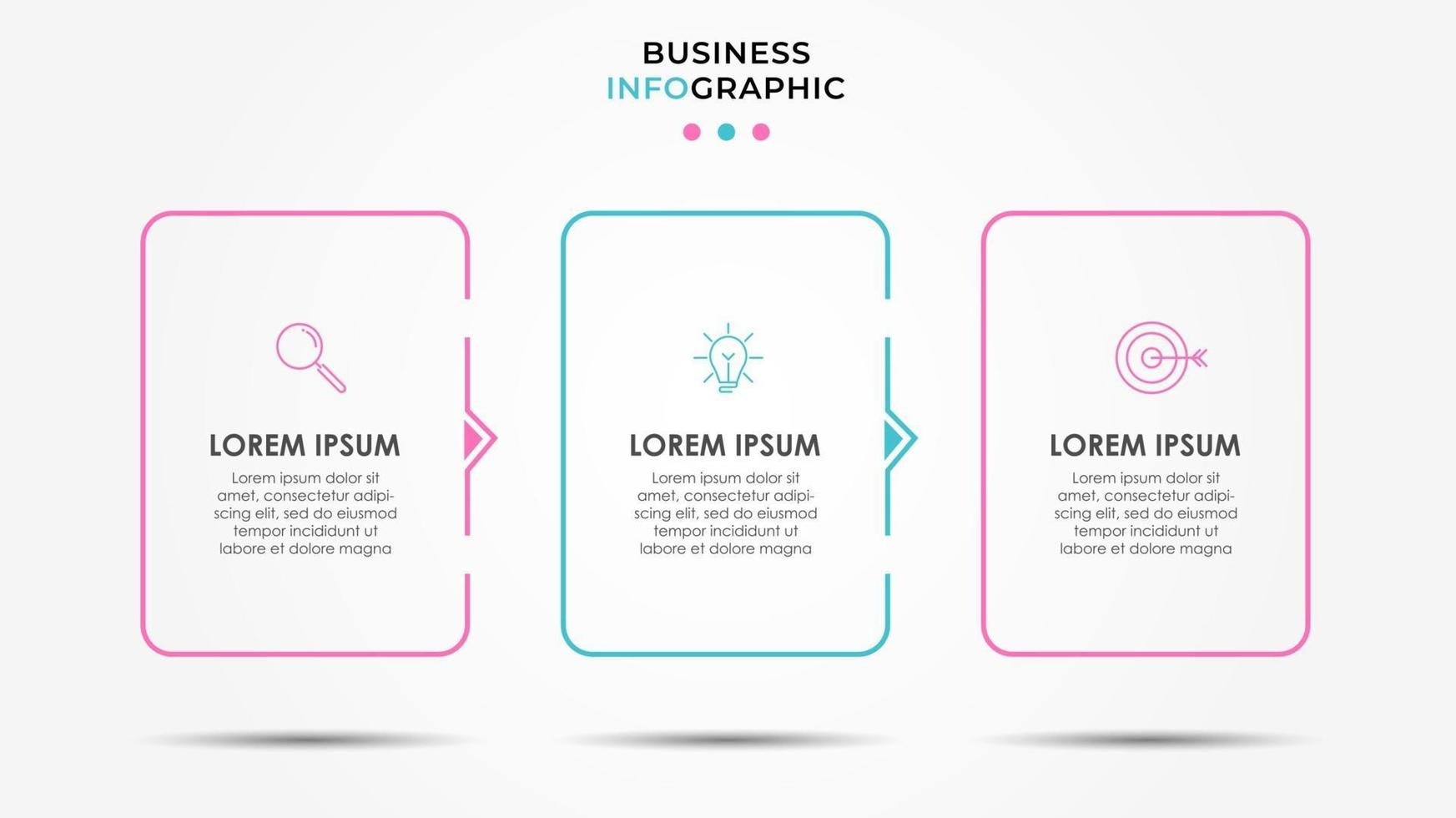 BUSINESS
INFOGRAPHIC

LOREM IPSUM
Lorem ipsum dolor sit amet, consectetur adipiscing elit, sed do eiusmod tempor incididunt ut labore et dolore magna

LOREM IPSUM
Lorem ipsum dolor sit amet, consectetur adipiscing elit, sed do eiusmod tempor incididunt ut labore et dolore magna

LOREM IPSUM
Lorem ipsum dolor sit amet, consectetur adipiscing elit, sed do eiusmod tempor incididunt ut labore et dolore magna