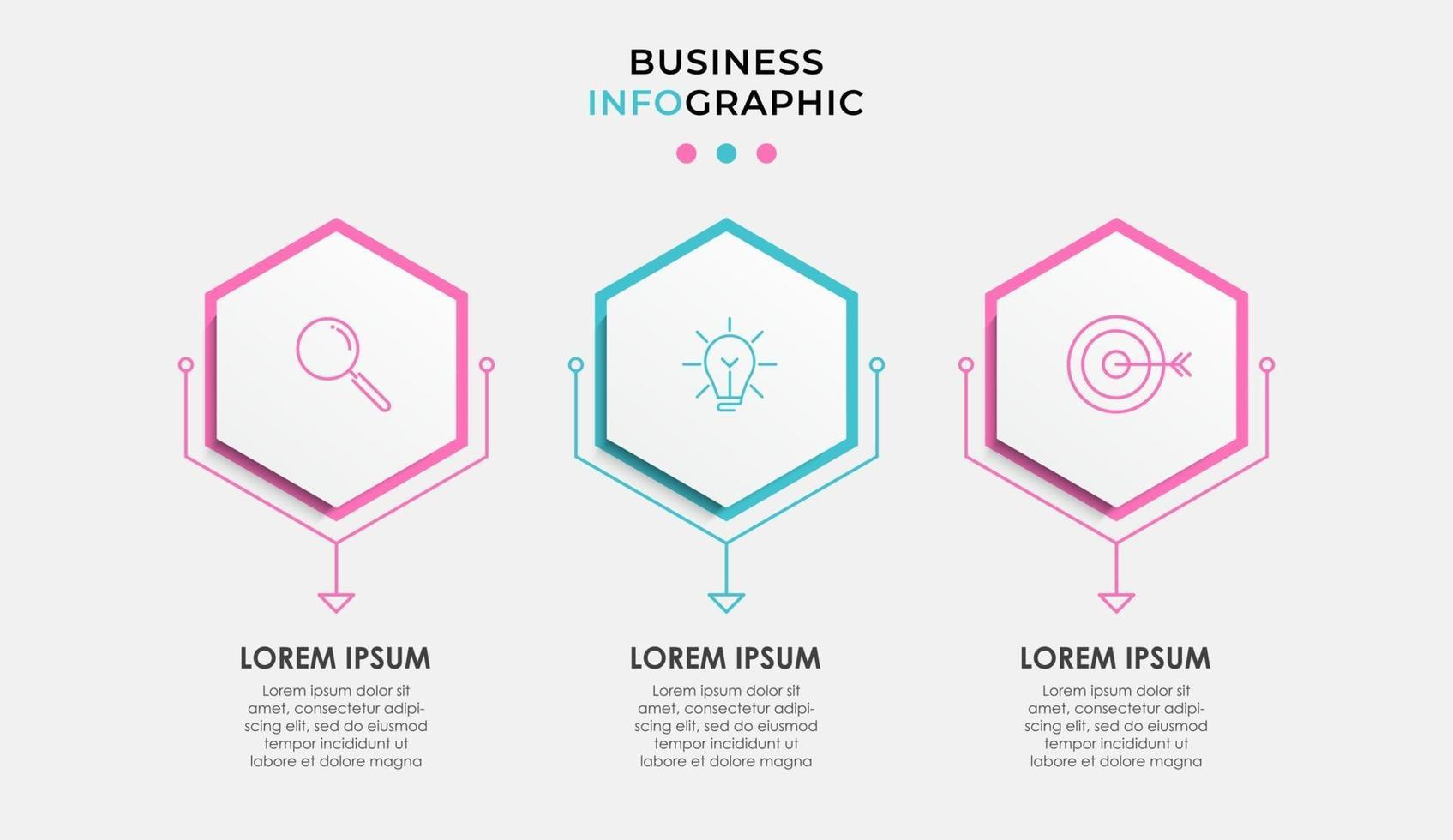 BUSINESS
INFOGRAPHIC

LOREM IPSUM

Lorem ipsum dolor sit amet, consectetur adipiscing elit, sed do eiusmod tempor incididunt ut labore et dolore magna

LOREM IPSUM

Lorem ipsum dolor sit amet, consectetur adipiscing elit, sed do eiusmod tempor incididunt ut labore et dolore magna

LOREM IPSUM

Lorem ipsum dolor sit amet, consectetur adipiscing elit, sed do eiusmod tempor incididunt ut labore et dolore magna