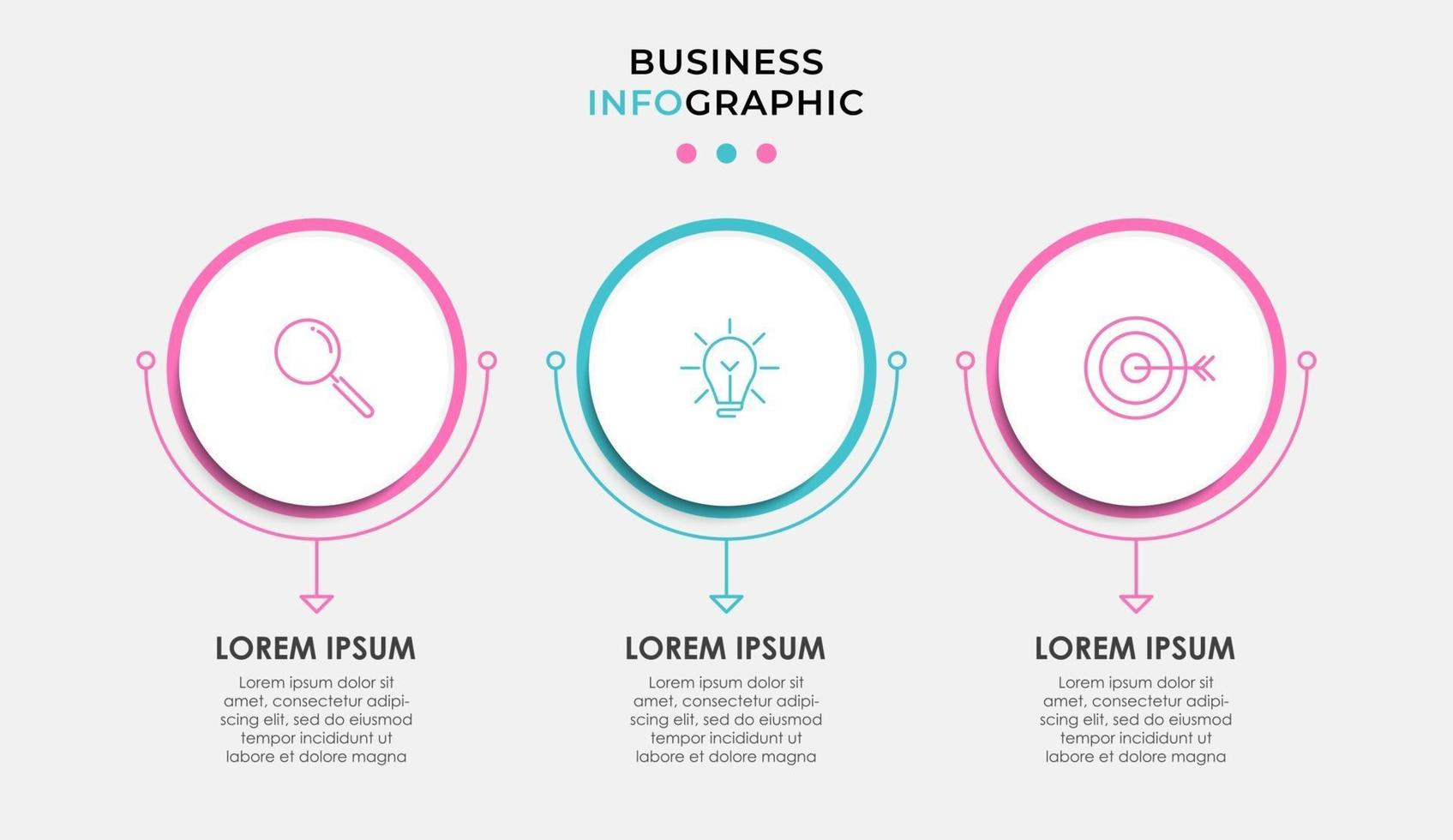 BUSINESS
INFOGRAPHIC

LOREM IPSUM

Lorem ipsum dolor sit amet, consectetur adipiscing elit, sed do eiusmod tempor incididunt ut labore et dolore magna

LOREM IPSUM

Lorem ipsum dolor sit amet, consectetur adipiscing elit, sed do eiusmod tempor incididunt ut labore et dolore magna

LOREM IPSUM

Lorem ipsum dolor sit amet, consectetur adipiscing elit, sed do eiusmod tempor incididunt ut labore et dolore magna