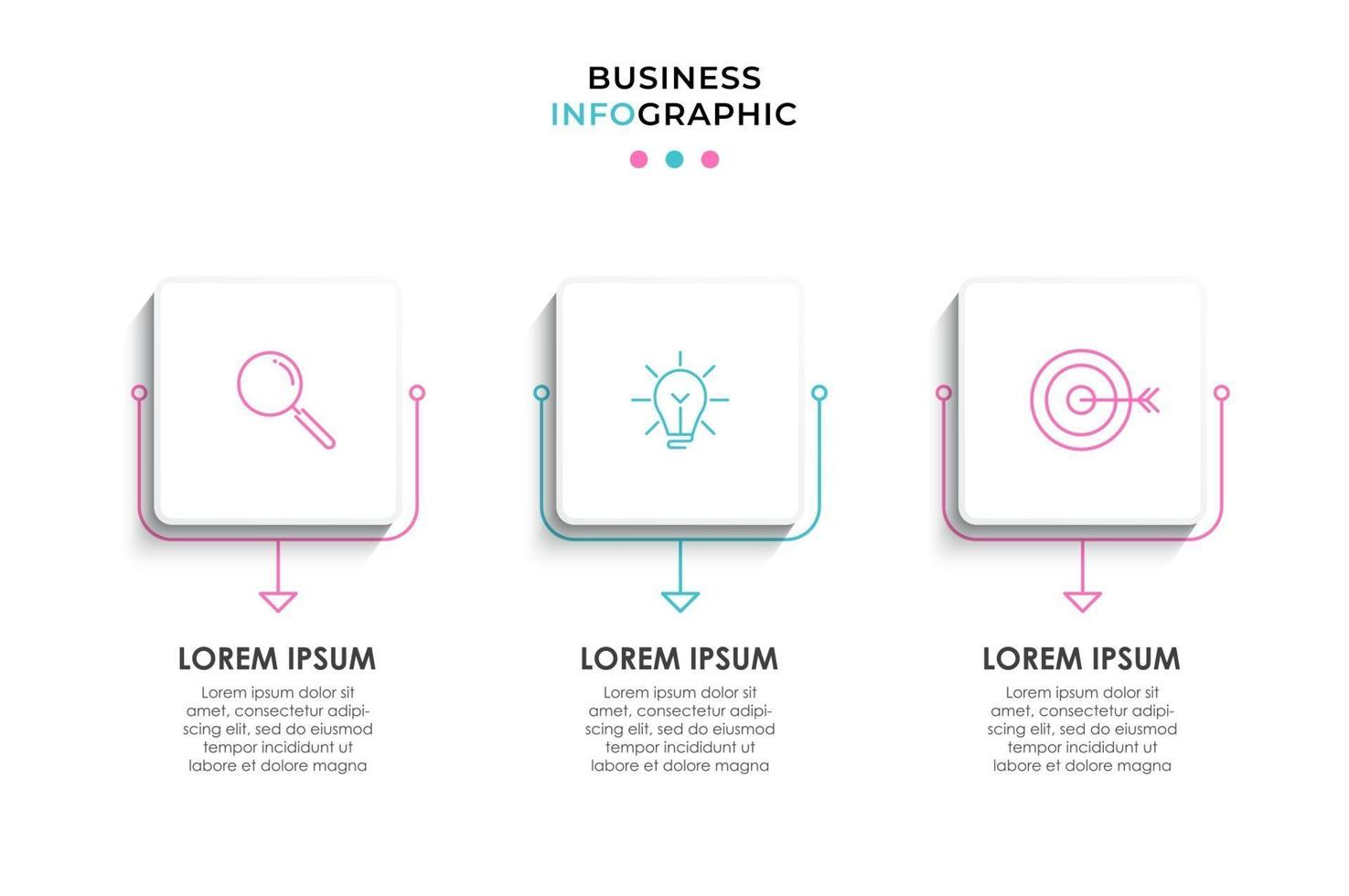 BUSINESS
INFOGRAPHIC

LOREM IPSUM

Lorem ipsum dolor sit amet, consectetur adipiscing elit, sed do eiusmod tempor incididunt ut labore et dolore magna

LOREM IPSUM

Lorem ipsum dolor sit amet, consectetur adipiscing elit, sed do eiusmod tempor incididunt ut labore et dolore magna

LOREM IPSUM

Lorem ipsum dolor sit amet, consectetur adipiscing elit, sed do eiusmod tempor incididunt ut labore et dolore magna