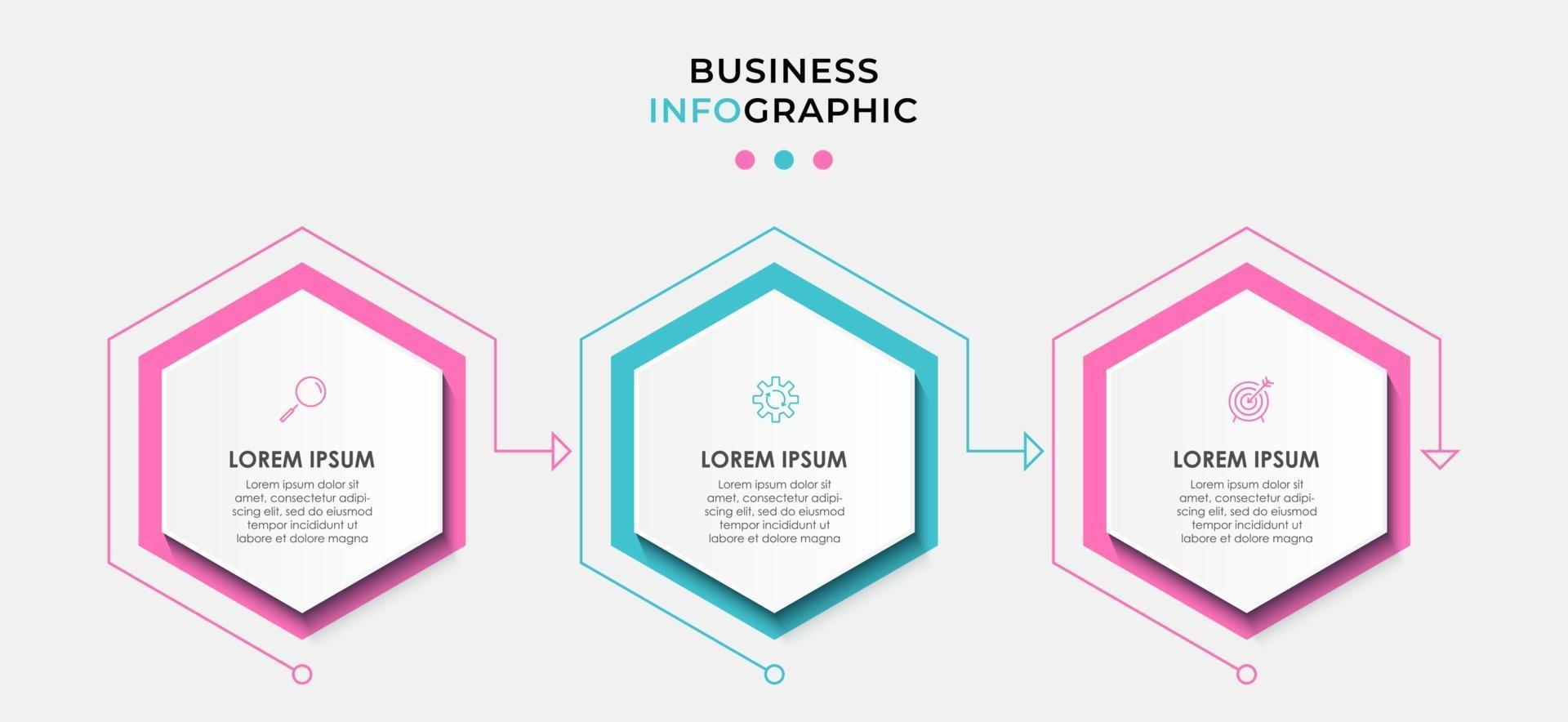 BUSINESS
INFOGRAPHIC

LOREM IPSUM

Lorem ipsum dolor sit amet, consectetur adipiscing elit, sed do eiusmod tempor incididunt ut labore et dolore magna

LOREM IPSUM

Lorem ipsum dolor sit amet, consectetur adipiscing elit, sed do eiusmod tempor incididunt ut labore et dolore magna

LOREM IPSUM

Lorem ipsum dolor sit amet, consectetur adipiscing elit, sed do eiusmod tempor incididunt ut labore et dolore magna