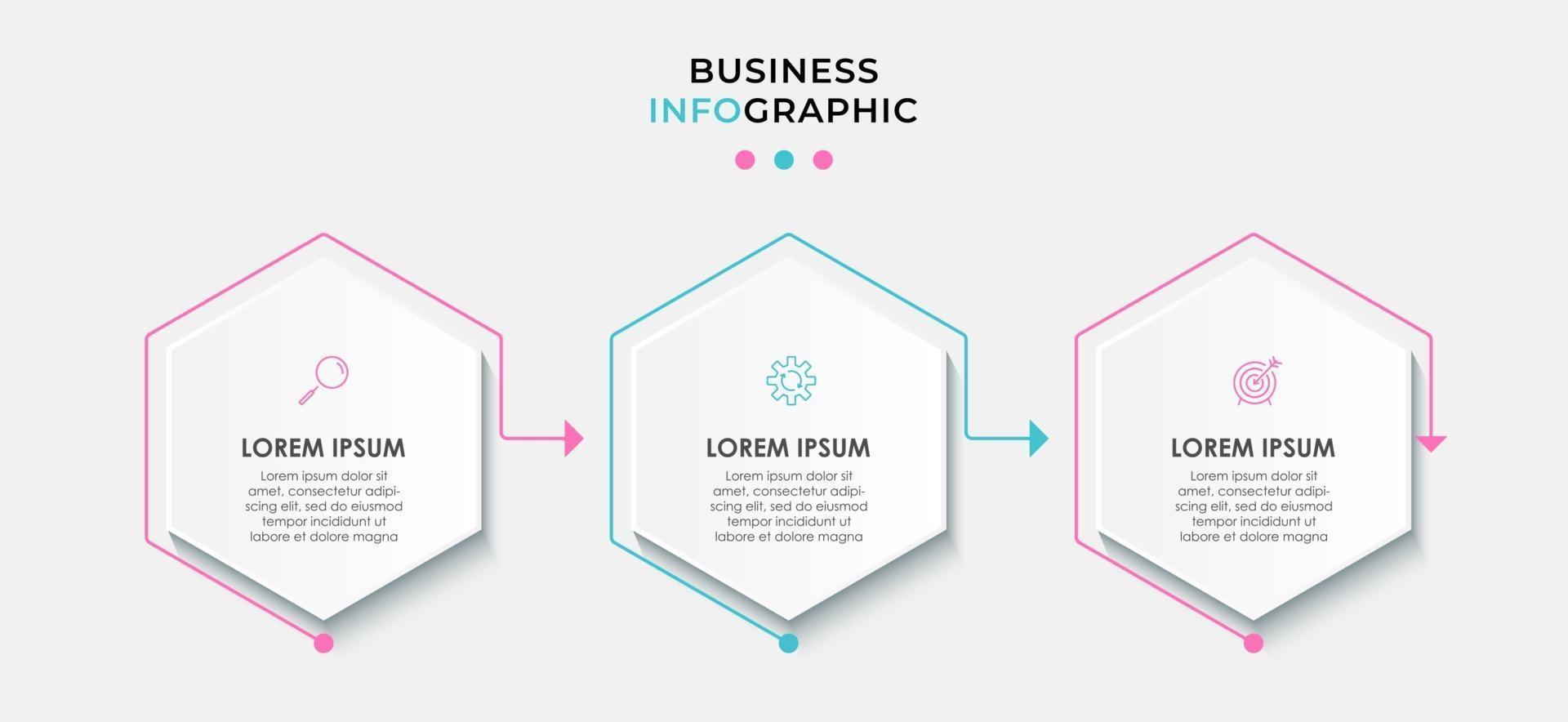 BUSINESS
INFOGRAPHIC

LOREM IPSUM

Lorem ipsum dolor sit amet, consectetur adipiscing elit, sed do eiusmod tempor incididunt ut labore et dolore magna

LOREM IPSUM

Lorem ipsum dolor sit amet, consectetur adipiscing elit, sed do eiusmod tempor incididunt ut labore et dolore magna

LOREM IPSUM

Lorem ipsum dolor sit amet, consectetur adipiscing elit, sed do eiusmod tempor incididunt ut labore et dolore magna