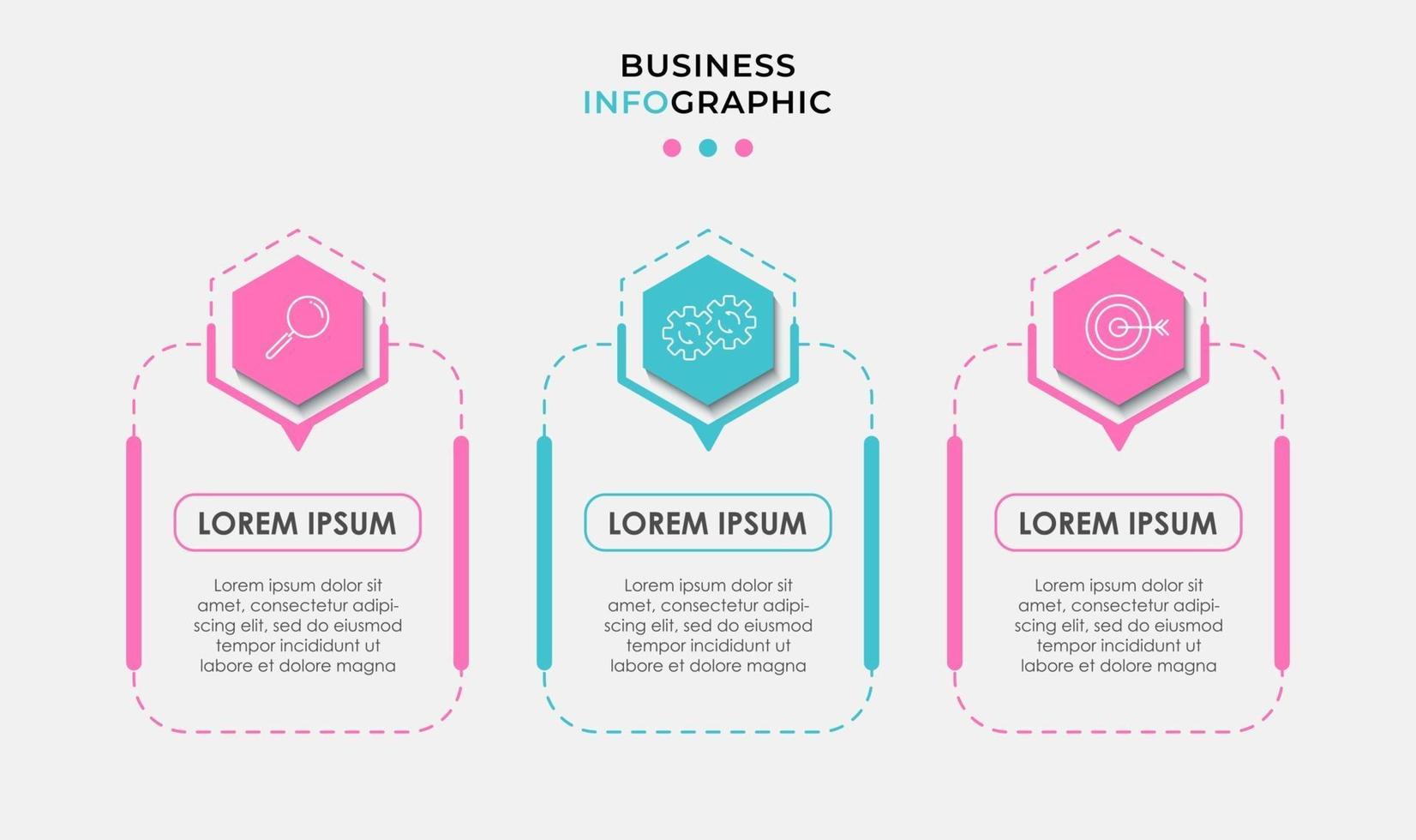 BUSINESS
INFOGRAPHIC

LOREM IPSUM

Lorem ipsum dolor sit amet, consectetur adipiscing elit, sed do eiusmod tempor incididunt ut labore et dolore magna

LOREM IPSUM

Lorem ipsum dolor sit amet, consectetur adipiscing elit, sed do eiusmod tempor incididunt ut labore et dolore magna

LOREM IPSUM

Lorem ipsum dolor sit amet, consectetur adipiscing elit, sed do eiusmod tempor incididunt ut labore et dolore magna