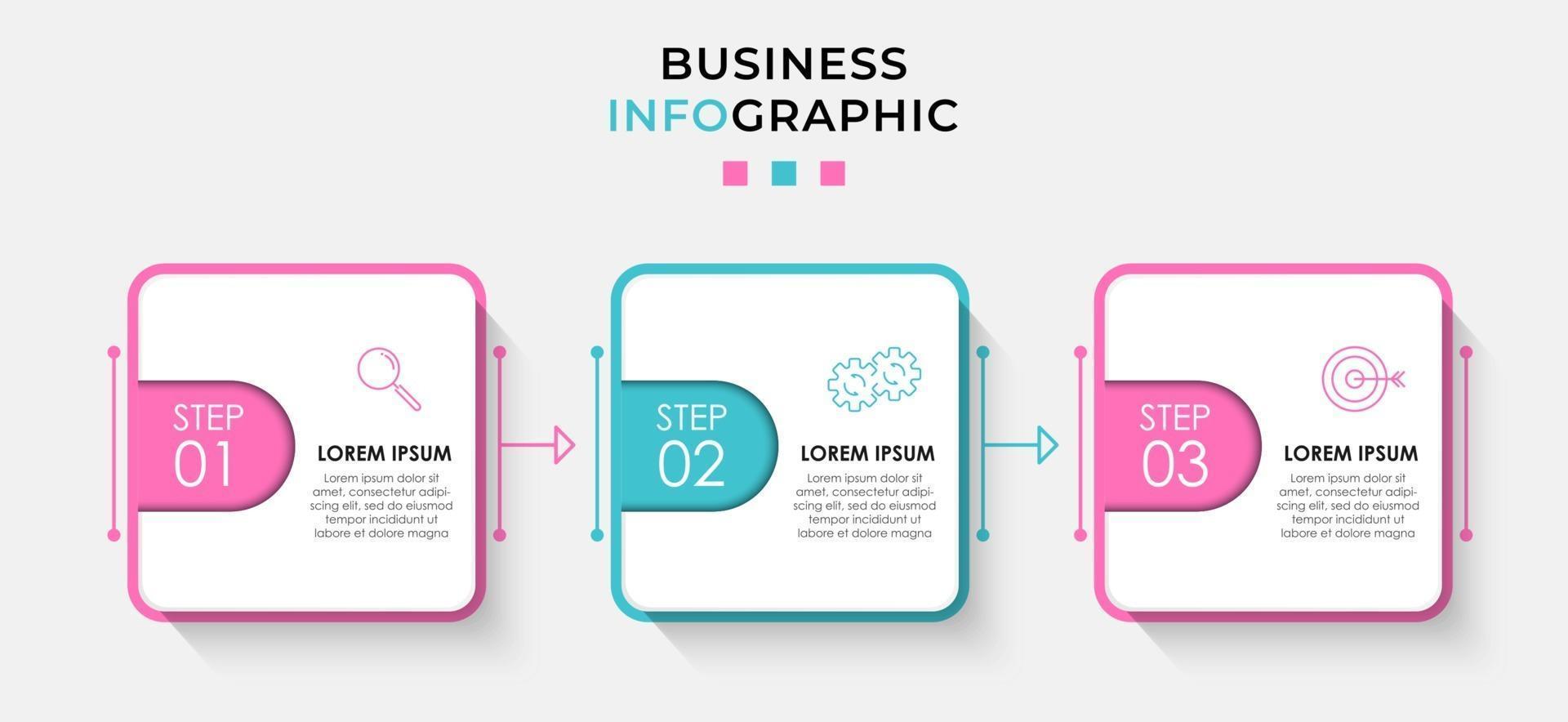 BUSINESS
INFOGRAPHIC

STEP
01

LOREM IPSUM

Lorem ipsum dolor sit amet, consectetur adipiscing elit, sed do eiusmod tempor incididunt ut labore et dolore magna

STEP
02

LOREM IPSUM

Lorem ipsum dolor sit amet, consectetur adipiscing elit, sed do eiusmod tempor incididunt ut labore et dolore magna

STEP
03

LOREM IPSUM

Lorem ipsum dolor sit amet, consectetur adipiscing elit, sed do eiusmod tempor incididunt ut labore et dolore magna