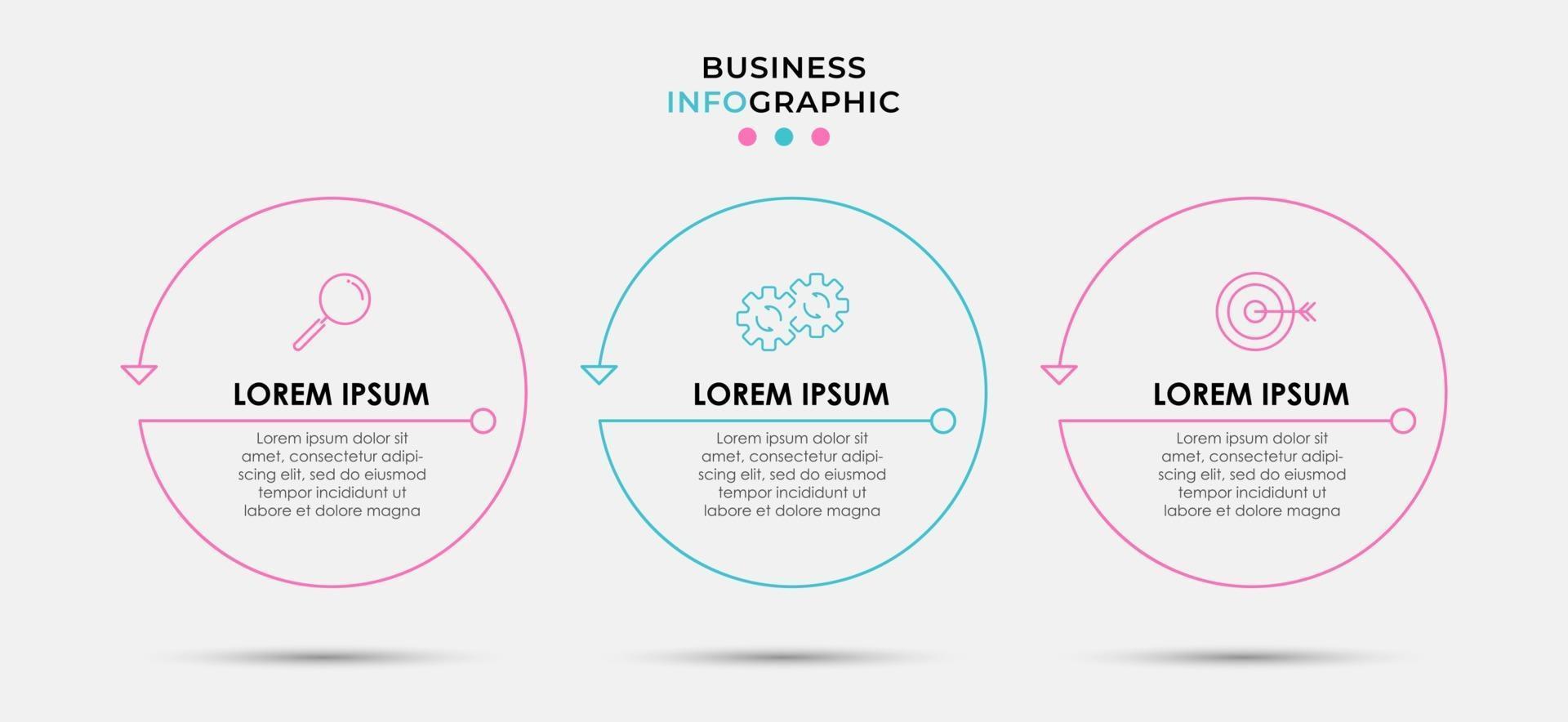 BUSINESS
INFOGRAPHIC

LOREM IPSUM

Lorem ipsum dolor sit amet, consectetur adipiscing elit, sed do eiusmod tempor incididunt ut labore et dolore magna

LOREM IPSUM

Lorem ipsum dolor sit amet, consectetur adipiscing elit, sed do eiusmod tempor incididunt ut labore et dolore magna

LOREM IPSUM

Lorem ipsum dolor sit amet, consectetur adipiscing elit, sed do eiusmod tempor incididunt ut labore et dolore magna