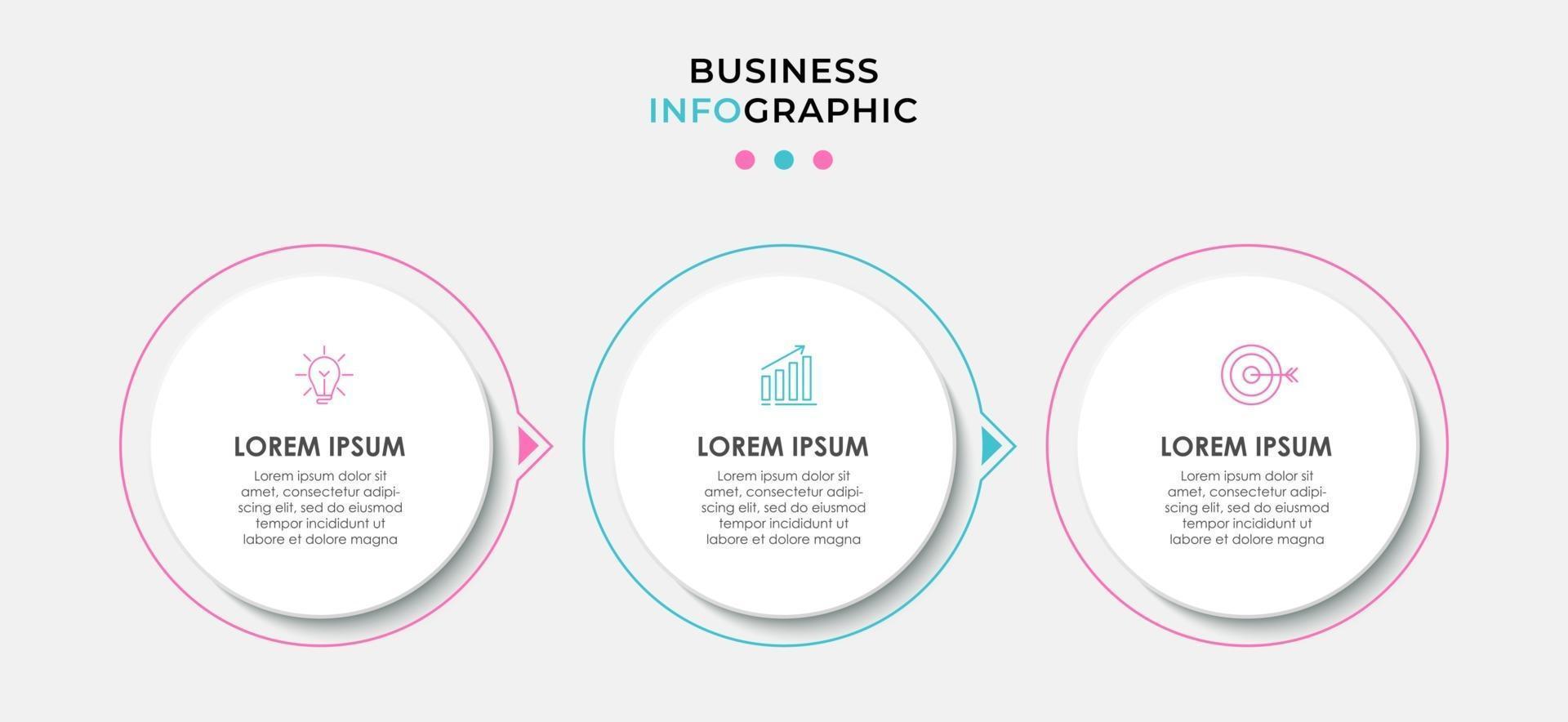 BUSINESS
INFOGRAPHIC

LOREM IPSUM

Lorem ipsum dolor sit amet, consectetur adipiscing elit, sed do eiusmod tempor incididunt ut labore et dolore magna

LOREM IPSUM

Lorem ipsum dolor sit amet, consectetur adipiscing elit, sed do eiusmod tempor incididunt ut labore et dolore magna

LOREM IPSUM

Lorem ipsum dolor sit amet, consectetur adipiscing elit, sed do eiusmod tempor incididunt ut labore et dolore magna