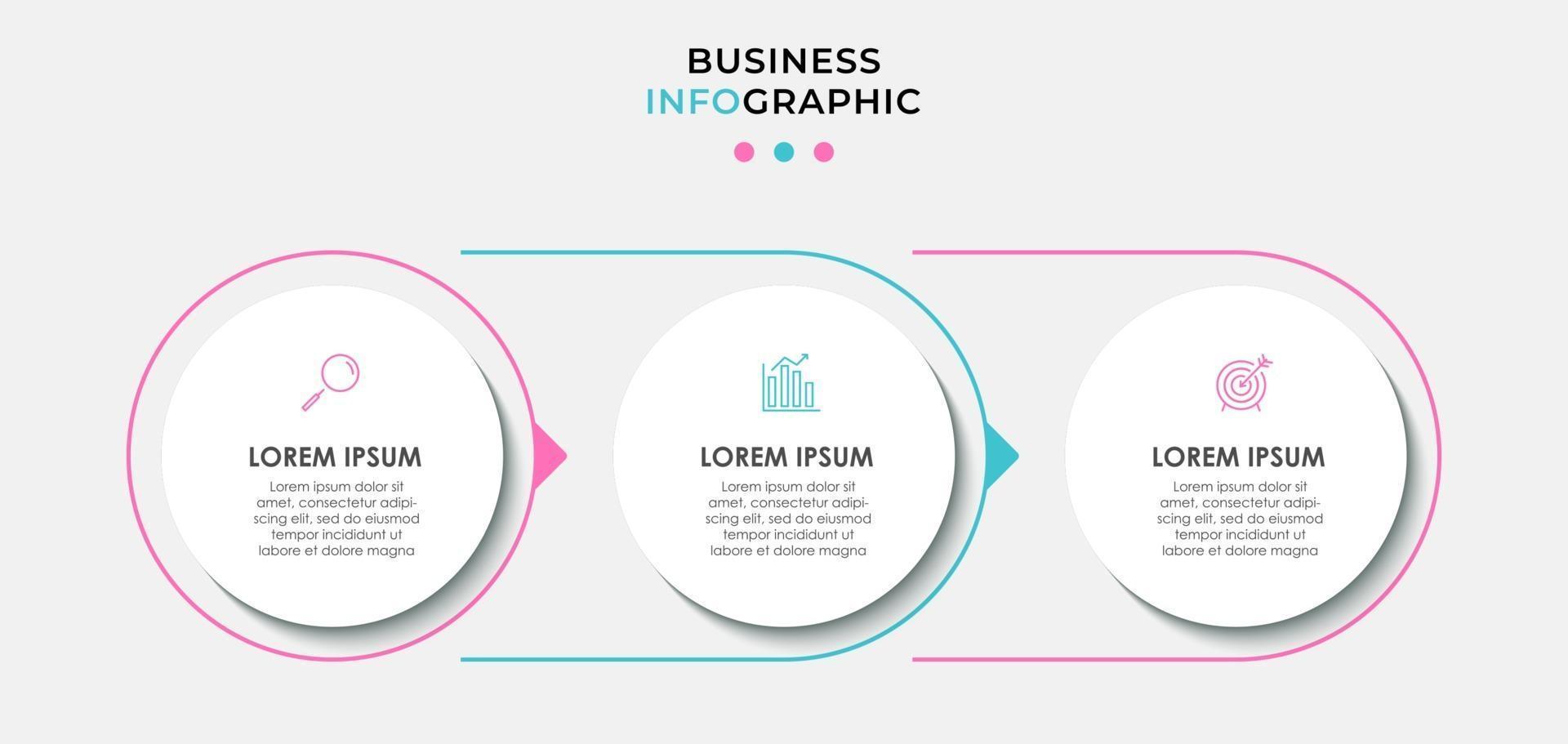 BUSINESS
INFOGRAPHIC

LOREM IPSUM
Lorem ipsum dolor sit amet, consectetur adipiscing elit, sed do eiusmod tempor incididunt ut labore et dolore magna

LOREM IPSUM
Lorem ipsum dolor sit amet, consectetur adipiscing elit, sed do eiusmod tempor incididunt ut labore et dolore magna

LOREM IPSUM
Lorem ipsum dolor sit amet, consectetur adipiscing elit, sed do eiusmod tempor incididunt ut labore et dolore magna