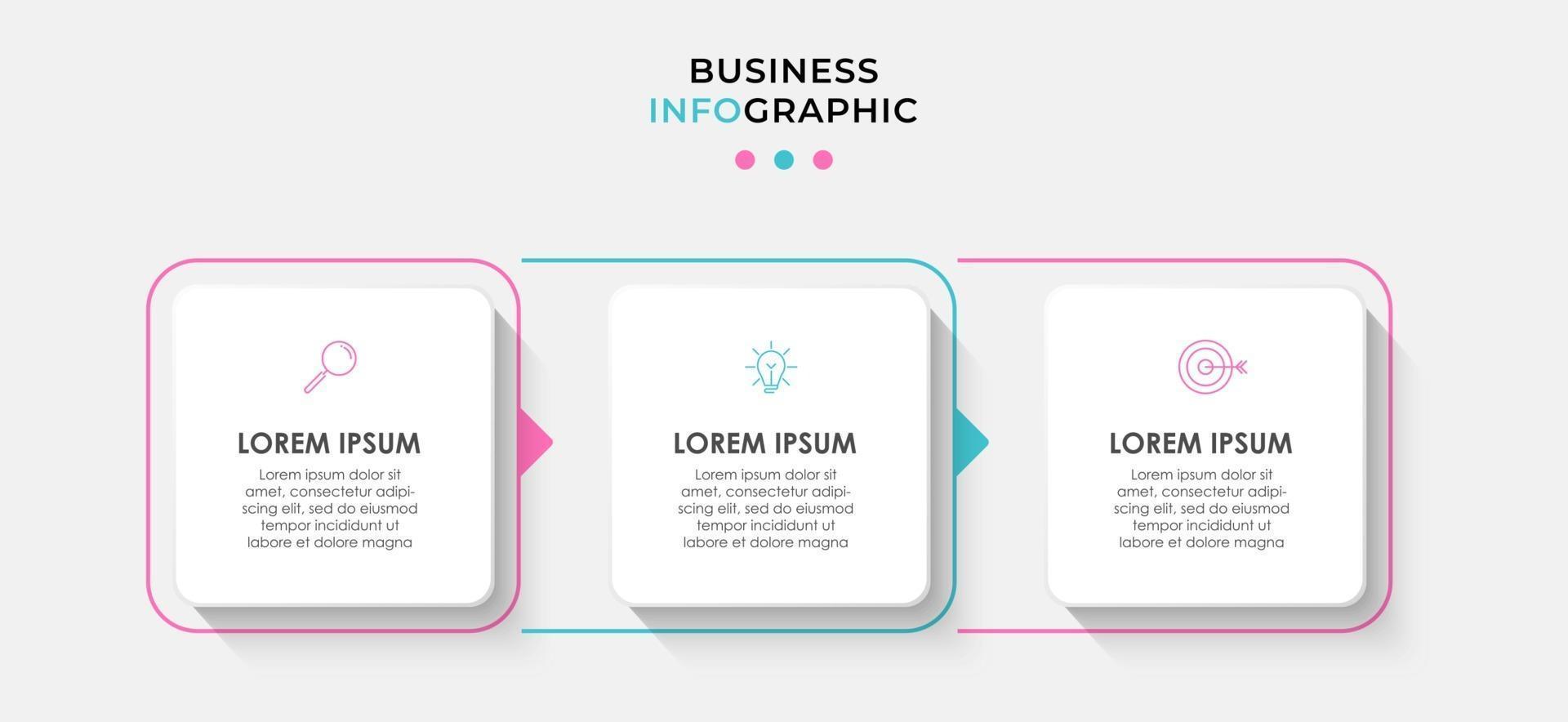 BUSINESS
INFOGRAPHIC

LOREM IPSUM
Lorem ipsum dolor sit amet, consectetur adipiscing elit, sed do eiusmod tempor incididunt ut labore et dolore magna

LOREM IPSUM
Lorem ipsum dolor sit amet, consectetur adipiscing elit, sed do eiusmod tempor incididunt ut labore et dolore magna

LOREM IPSUM
Lorem ipsum dolor sit amet, consectetur adipiscing elit, sed do eiusmod tempor incididunt ut labore et dolore magna