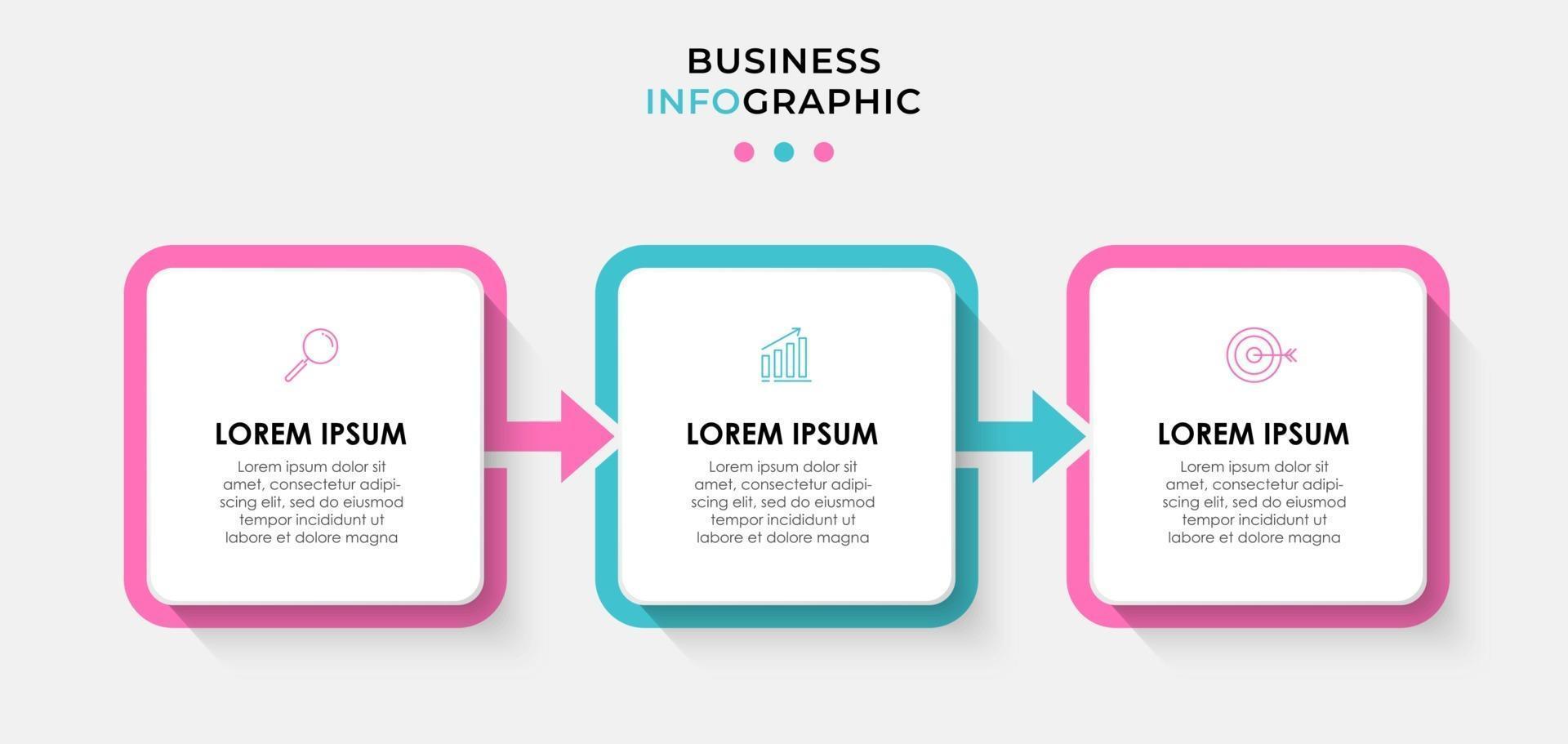 BUSINESS
INFOGRAPHIC

LOREM IPSUM
Lorem ipsum dolor sit amet, consectetur adipiscing elit, sed do eiusmod tempor incididunt ut labore et dolore magna

LOREM IPSUM
Lorem ipsum dolor sit amet, consectetur adipiscing elit, sed do eiusmod tempor incididunt ut labore et dolore magna

LOREM IPSUM
Lorem ipsum dolor sit amet, consectetur adipiscing elit, sed do eiusmod tempor incididunt ut labore et dolore magna