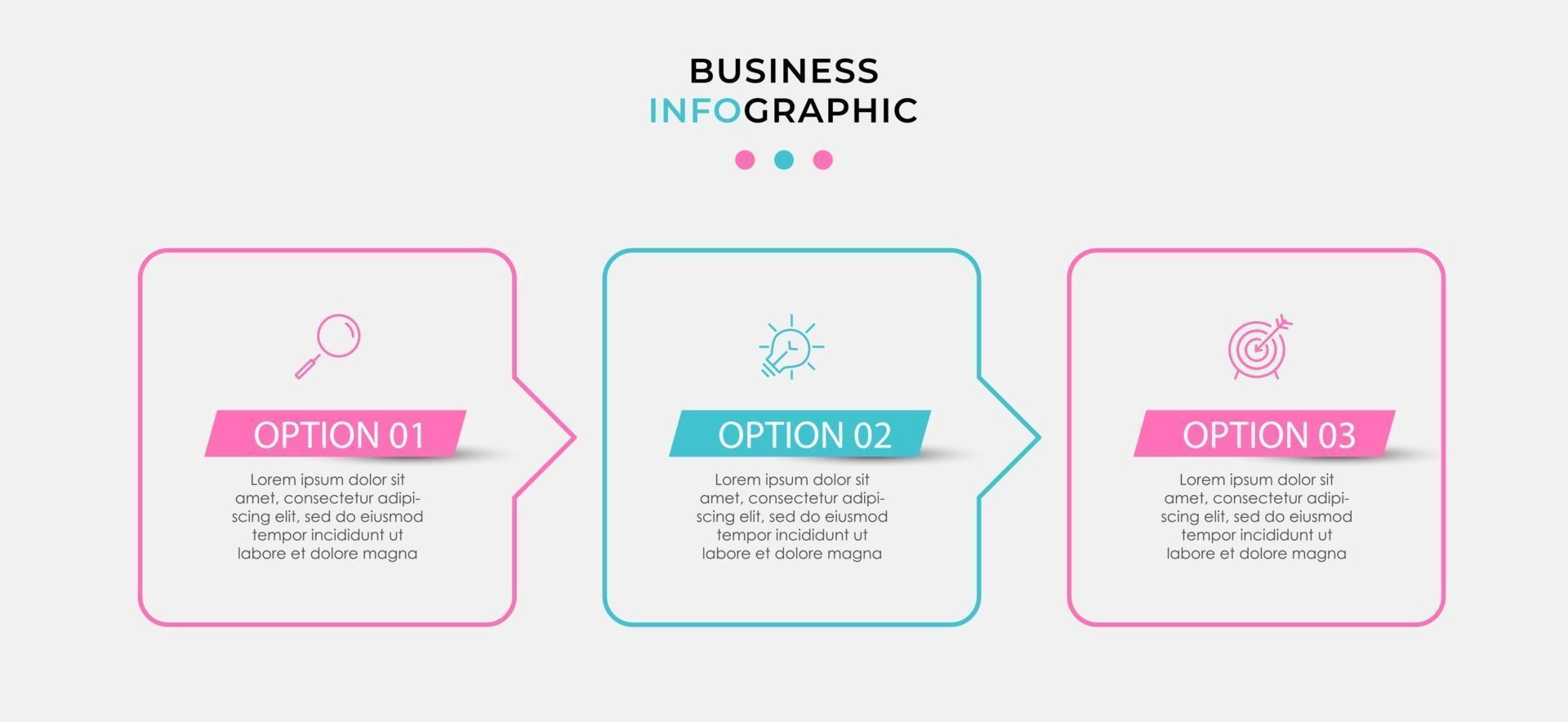 BUSINESS
INFOGRAPHIC

OPTION 01

Lorem ipsum dolor sit amet, consectetur adipiscing elit, sed do eiusmod tempor incididunt ut labore et dolore magna

OPTION 02

Lorem ipsum dolor sit amet, consectetur adipiscing elit, sed do eiusmod tempor incididunt ut labore et dolore magna

OPTION 03

Lorem ipsum dolor sit amet, consectetur adipiscing elit, sed do eiusmod tempor incididunt ut labore et dolore magna