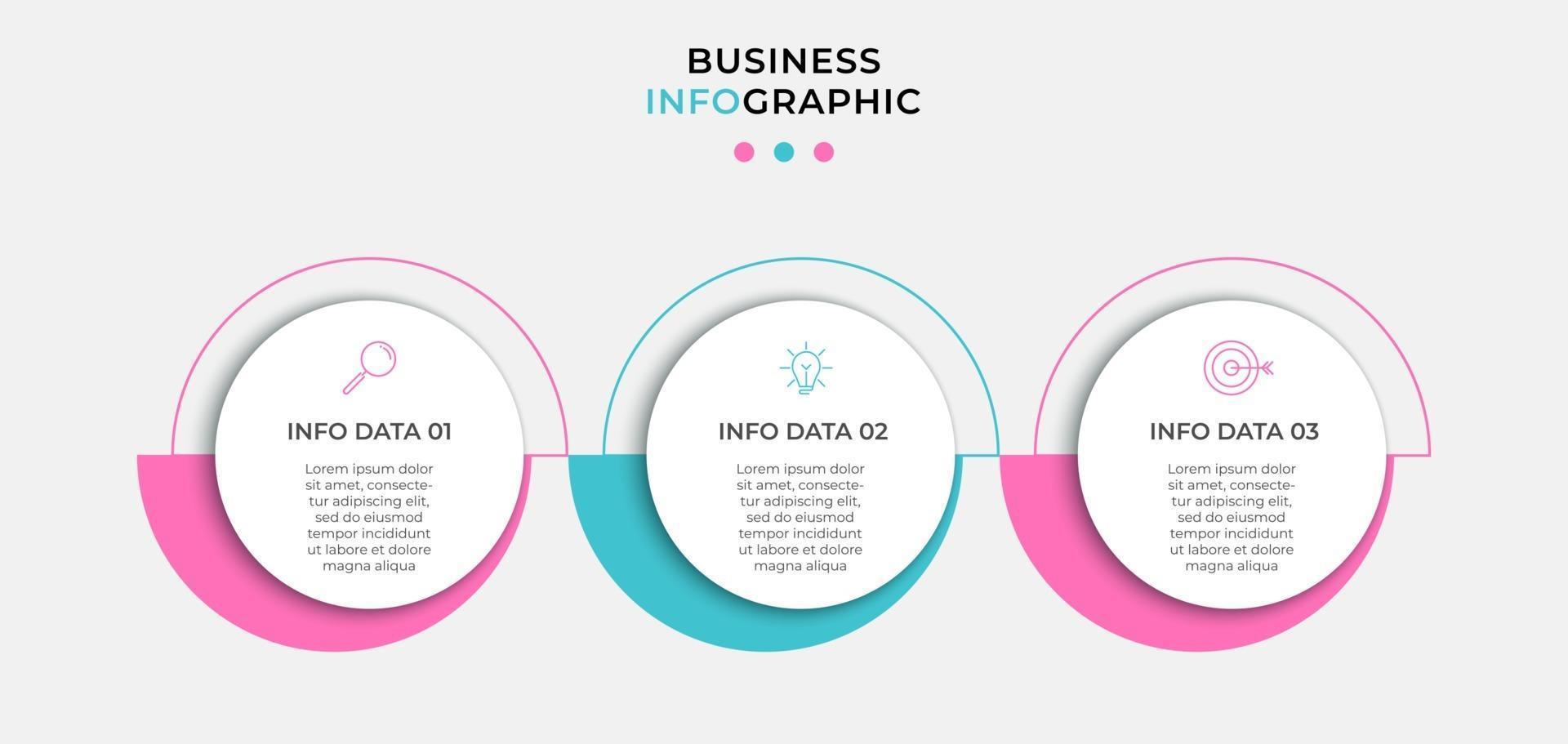 BUSINESS
INFOGRAPHIC

INFO DATA 01

Lorem ipsum dolor sit amet, consectetur adipiscing elit, sed do eiusmod tempor incididunt ut labore et dolore magna aliqua

INFO DATA 02

Lorem ipsum dolor sit amet, consectetur adipiscing elit, sed do eiusmod tempor incididunt ut labore et dolore magna aliqua

INFO DATA 03

Lorem ipsum dolor sit amet, consectetur adipiscing elit, sed do eiusmod tempor incididunt ut labore et dolore magna aliqua