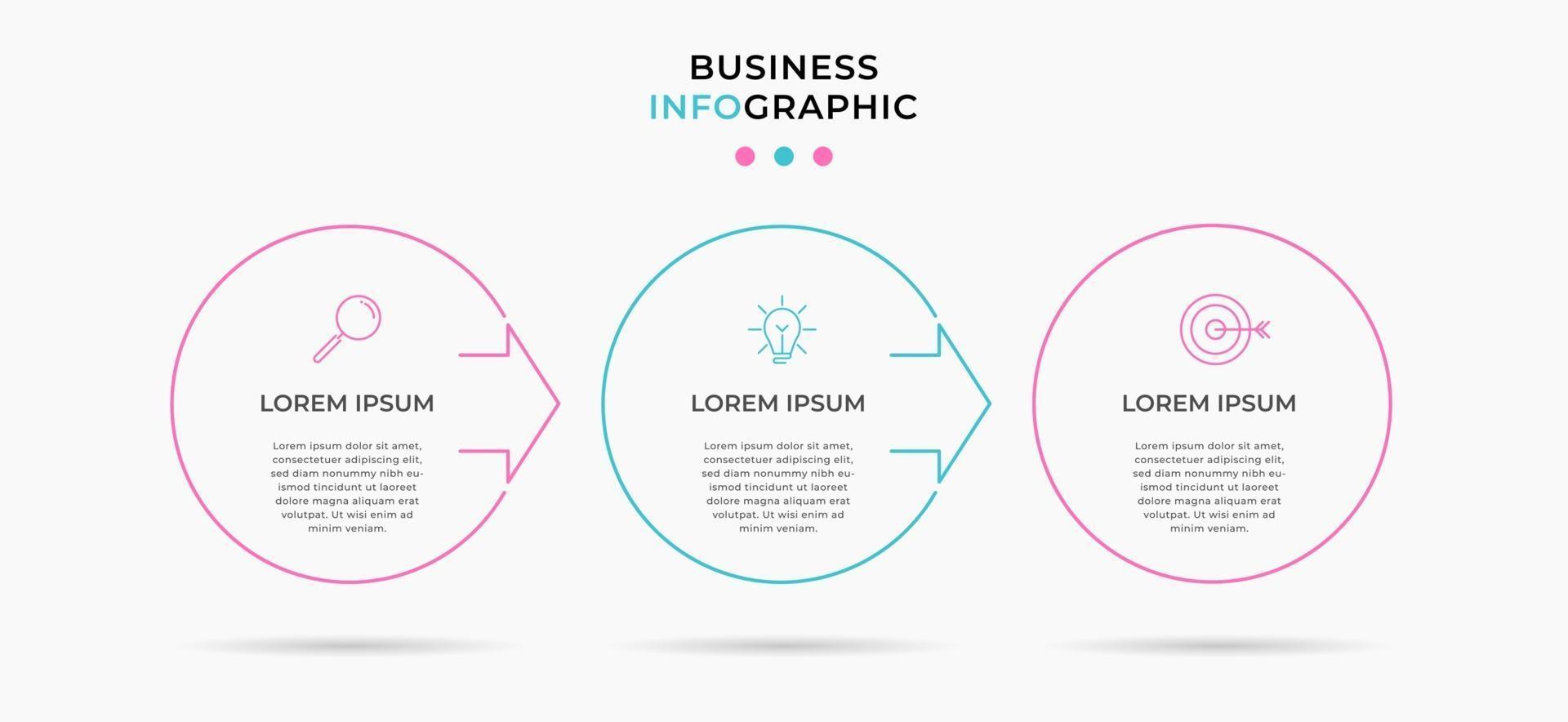 BUSINESS
INFOGRAPHIC

LOREM IPSUM

Lorem ipsum dolor sit amet, consectetuer adipiscing elit, sed diam nonummy nibh euismod tincidunt ut laoreet dolore magna aliquam erat volutpat. Ut wisi enim ad minim veniam.

LOREM IPSUM

Lorem ipsum dolor sit amet, consectetuer adipiscing elit, sed diam nonummy nibh euismod tincidunt ut laoreet dolore magna aliquam erat volutpat. Ut wisi enim ad minim veniam.

LOREM IPSUM

Lorem ipsum dolor sit amet, consectetuer adipiscing elit, sed diam nonummy nibh euismod tincidunt ut laoreet dolore magna aliquam erat volutpat. Ut wisi enim ad minim veniam.