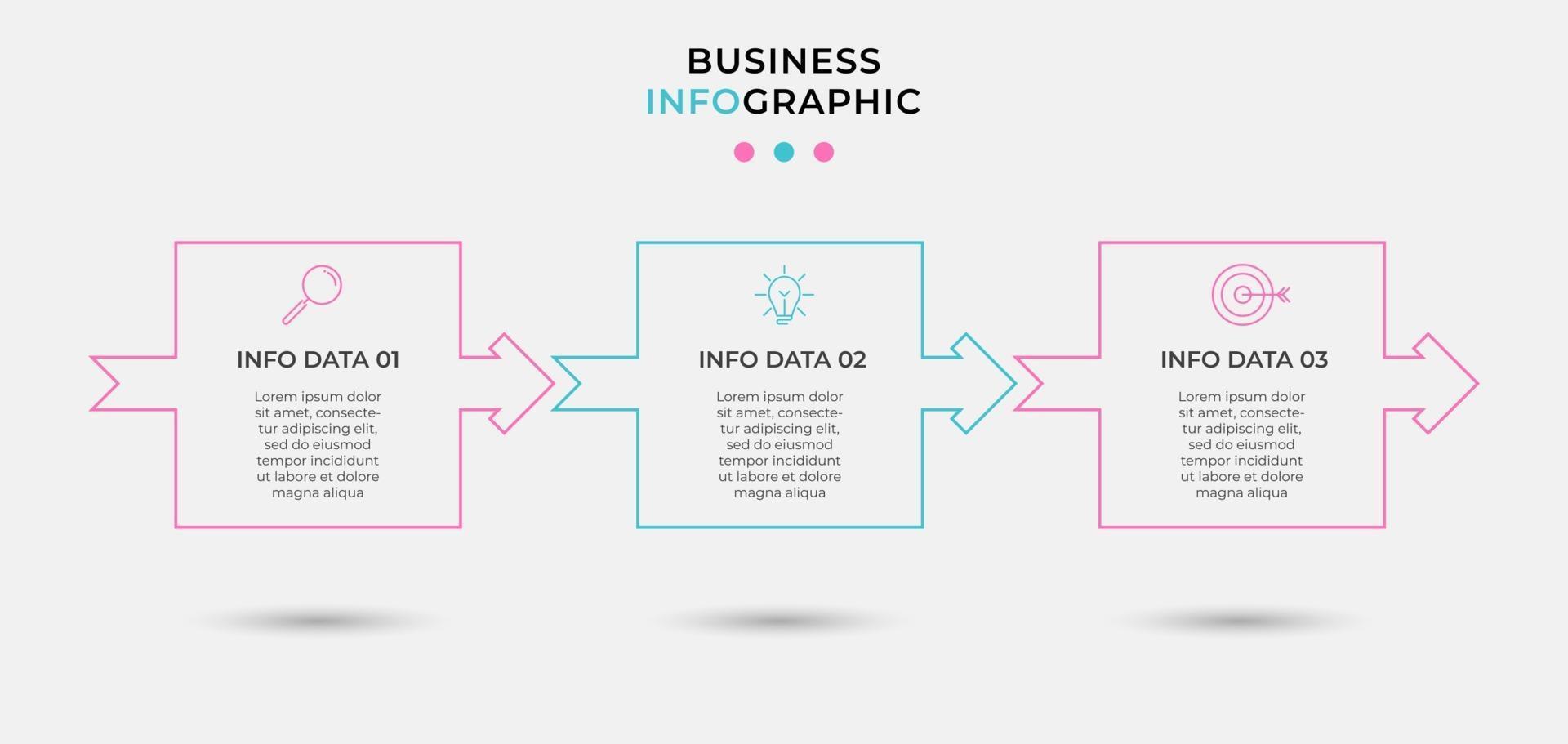 BUSINESS
INFOGRAPHIC

INFO DATA 01

Lorem ipsum dolor sit amet, consectetur adipiscing elit, sed do eiusmod tempor incididunt ut labore et dolore magna aliqua

INFO DATA 02

Lorem ipsum dolor sit amet, consectetur adipiscing elit, sed do eiusmod tempor incididunt ut labore et dolore magna aliqua

INFO DATA 03

Lorem ipsum dolor sit amet, consectetur adipiscing elit, sed do eiusmod tempor incididunt ut labore et dolore magna aliqua