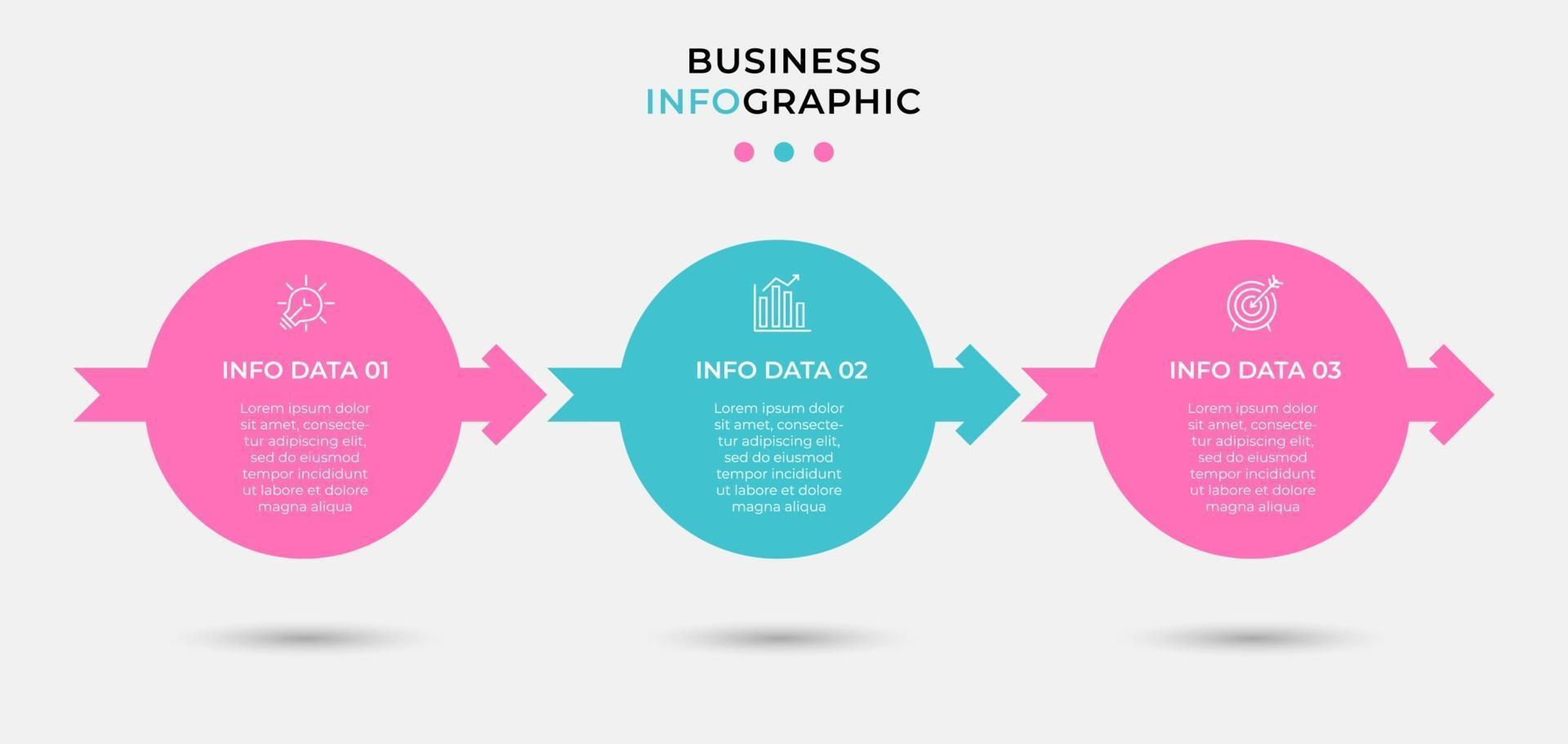 BUSINESS
INFOGRAPHIC

INFO DATA 01

Lorem ipsum dolor sit amet, consectetur adipiscing elit, sed do eiusmod tempor incididunt ut labore et dolore magna aliqua

INFO DATA 02

Lorem ipsum dolor sit amet, consectetur adipiscing elit, sed do eiusmod tempor incididunt ut labore et dolore magna aliqua

INFO DATA 03

Lorem ipsum dolor sit amet, consectetur adipiscing elit, sed do eiusmod tempor incididunt ut labore et dolore magna aliqua