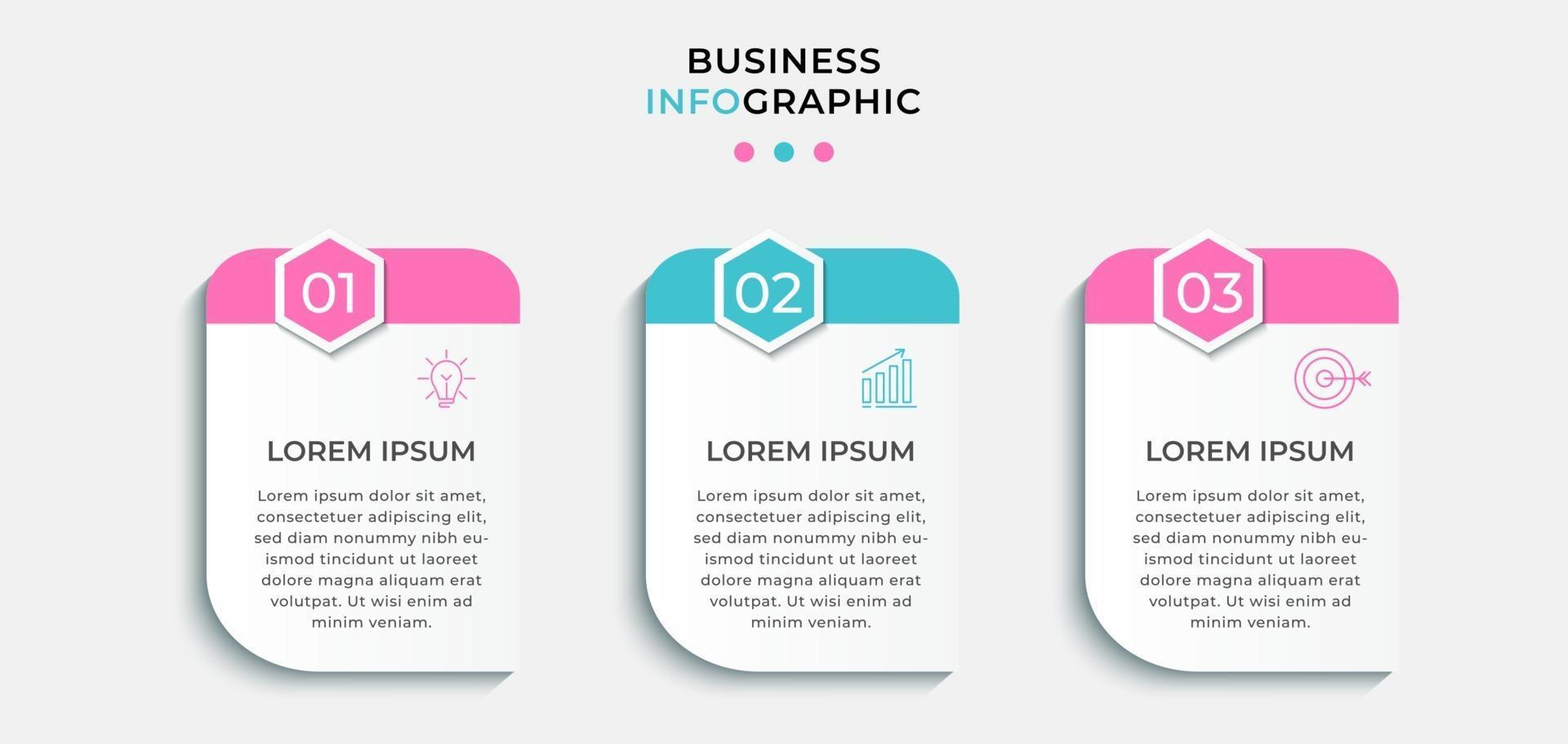 BUSINESS
INFOGRAPHIC

01

LOREM IPSUM

Lorem ipsum dolor sit amet, consectetuer adipiscing elit, sed diam nonummy nibh euismod tincidunt ut laoreet dolore magna aliquam erat volutpat. Ut wisi enim ad minim veniam.

02

LOREM IPSUM

Lorem ipsum dolor sit amet, consectetuer adipiscing elit, sed diam nonummy nibh euismod tincidunt ut laoreet dolore magna aliquam erat volutpat. Ut wisi enim ad minim veniam.

03

LOREM IPSUM

Lorem ipsum dolor sit amet, consectetuer adipiscing elit, sed diam nonummy nibh euismod tincidunt ut laoreet dolore magna aliquam erat volutpat. Ut wisi enim ad minim veniam.