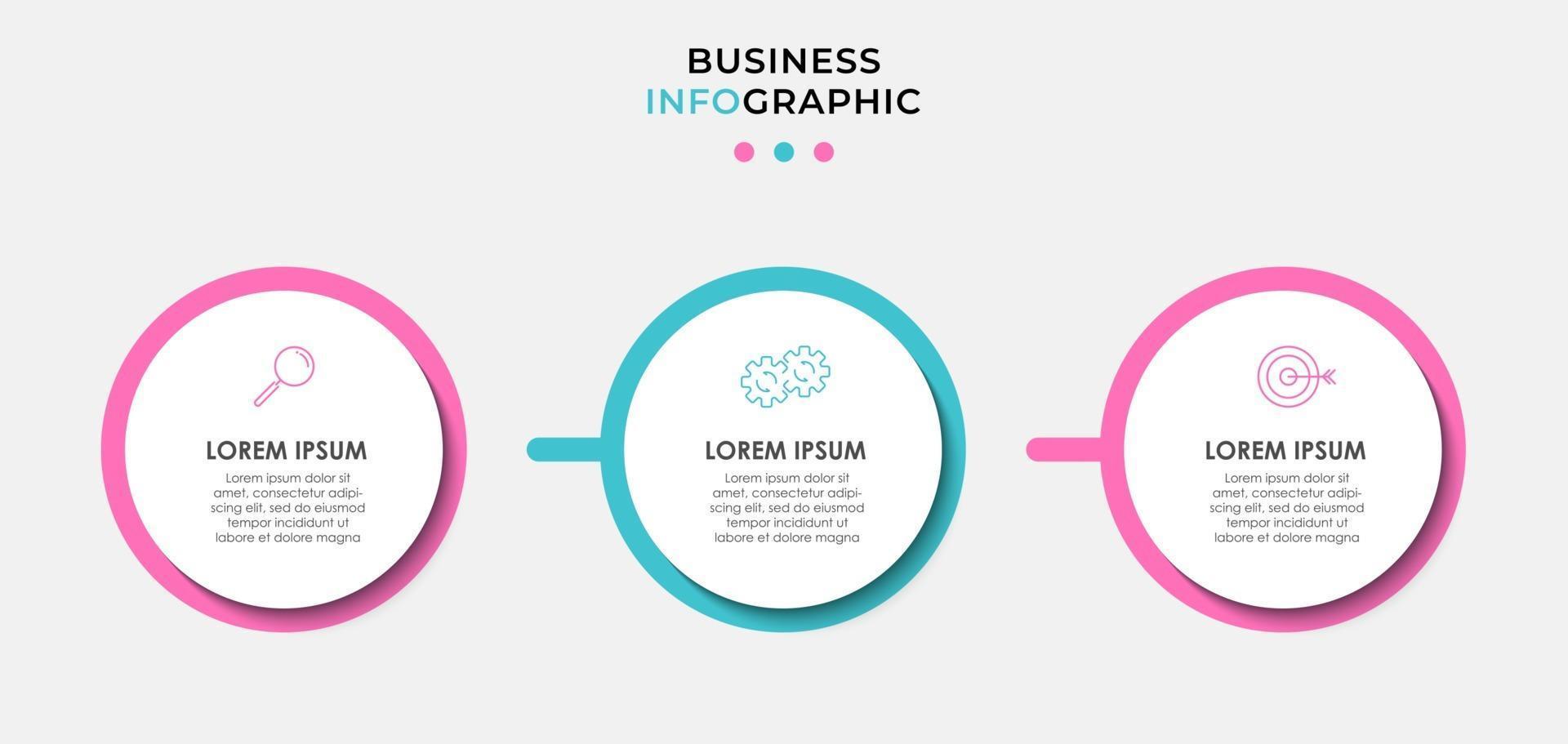 BUSINESS
INFOGRAPHIC

LOREM IPSUM
Lorem ipsum dolor sit amet, consectetur adipiscing elit, sed do eiusmod tempor incididunt ut labore et dolore magna

LOREM IPSUM
Lorem ipsum dolor sit amet, consectetur adipiscing elit, sed do eiusmod tempor incididunt ut labore et dolore magna

LOREM IPSUM
Lorem ipsum dolor sit amet, consectetur adipiscing elit, sed do eiusmod tempor incididunt ut labore et dolore magna