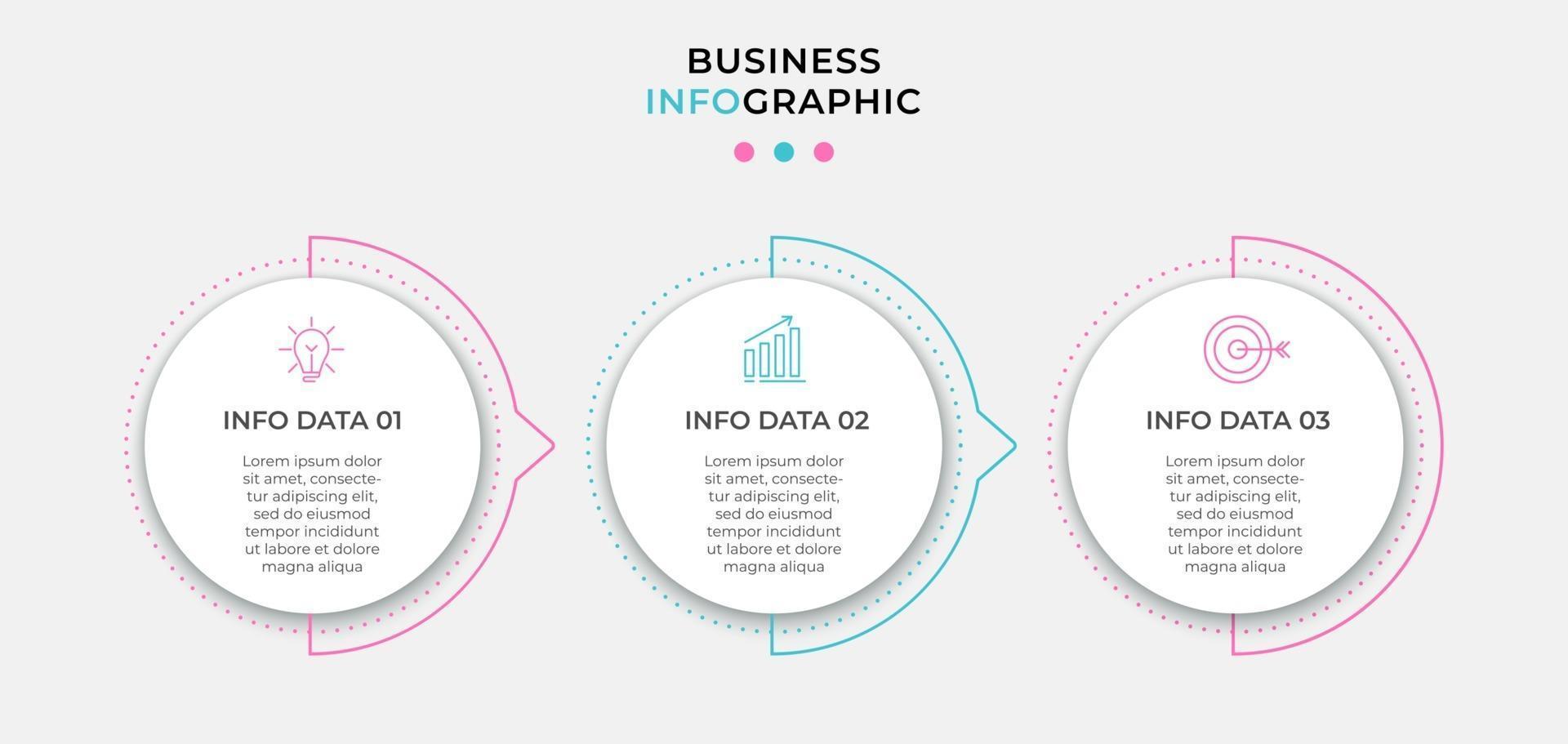 BUSINESS
INFOGRAPHIC

INFO DATA 01

Lorem ipsum dolor sit amet, consectetur adipiscing elit, sed do eiusmod tempor incididunt ut labore et dolore magna aliqua

INFO DATA 02

Lorem ipsum dolor sit amet, consectetur adipiscing elit, sed do eiusmod tempor incididunt ut labore et dolore magna aliqua

INFO DATA 03

Lorem ipsum dolor sit amet, consectetur adipiscing elit, sed do eiusmod tempor incididunt ut labore et dolore magna aliqua