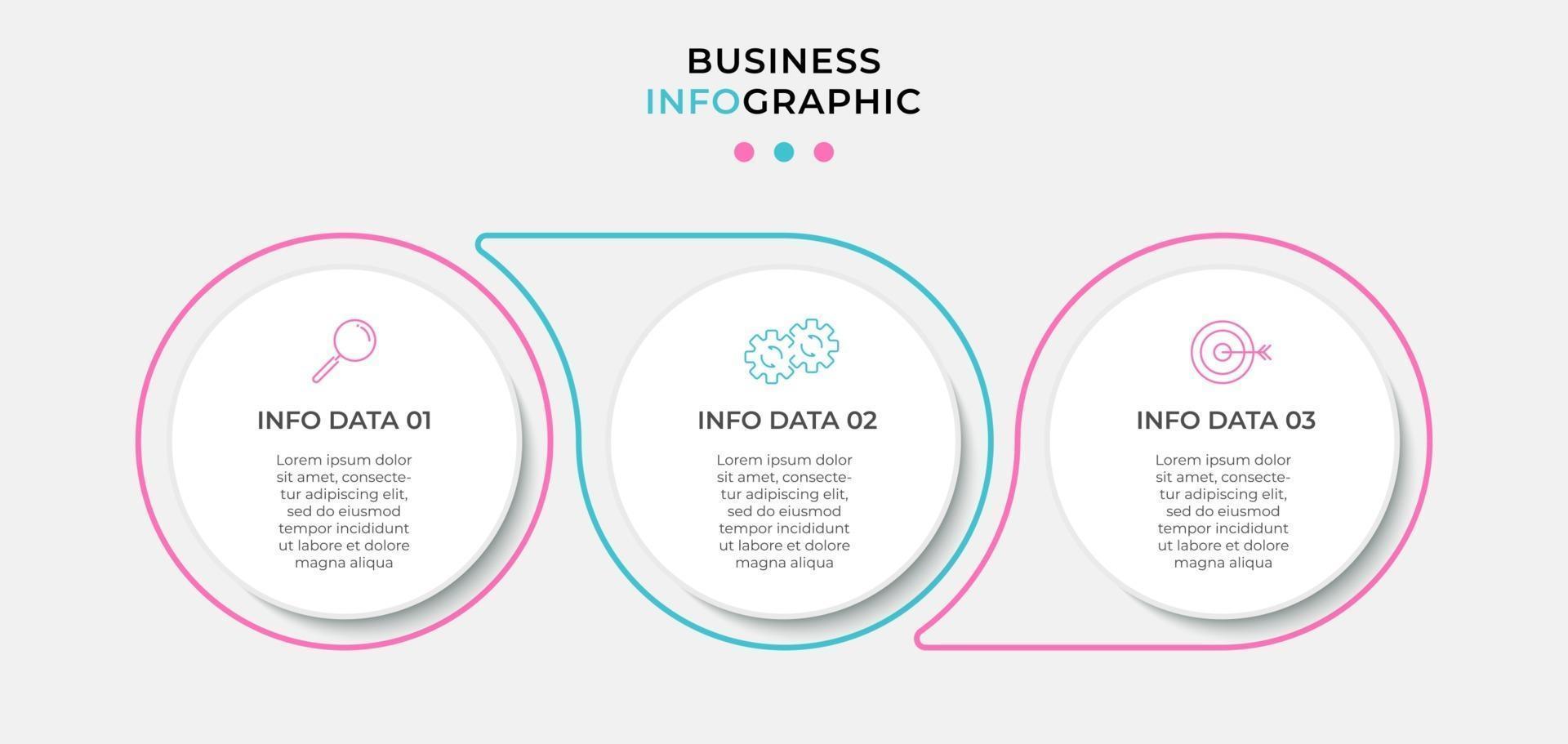 BUSINESS
INFOGRAPHIC

INFO DATA 01

Lorem ipsum dolor sit amet, consectetur adipiscing elit, sed do eiusmod tempor incididunt ut labore et dolore magna aliqua

INFO DATA 02

Lorem ipsum dolor sit amet, consectetur adipiscing elit, sed do eiusmod tempor incididunt ut labore et dolore magna aliqua

INFO DATA 03

Lorem ipsum dolor sit amet, consectetur adipiscing elit, sed do eiusmod tempor incididunt ut labore et dolore magna aliqua