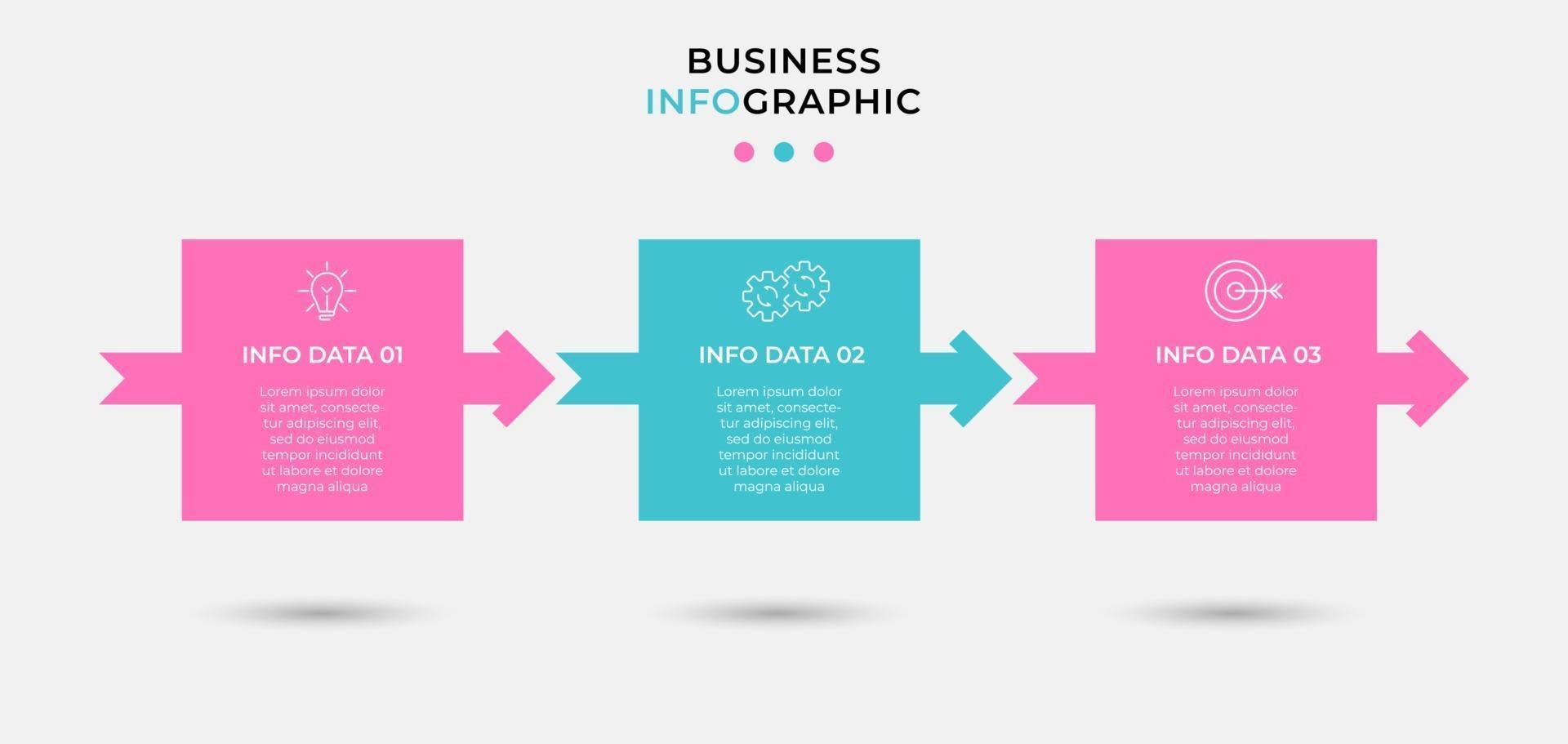 BUSINESS
INFOGRAPHIC

INFO DATA 01

Lorem ipsum dolor sit amet, consectetur adipiscing elit, sed do eiusmod tempor incididunt ut labore et dolore magna aliqua

INFO DATA 02

Lorem ipsum dolor sit amet, consectetur adipiscing elit, sed do eiusmod tempor incididunt ut labore et dolore magna aliqua

INFO DATA 03

Lorem ipsum dolor sit amet, consectetur adipiscing elit, sed do eiusmod tempor incididunt ut labore et dolore magna aliqua