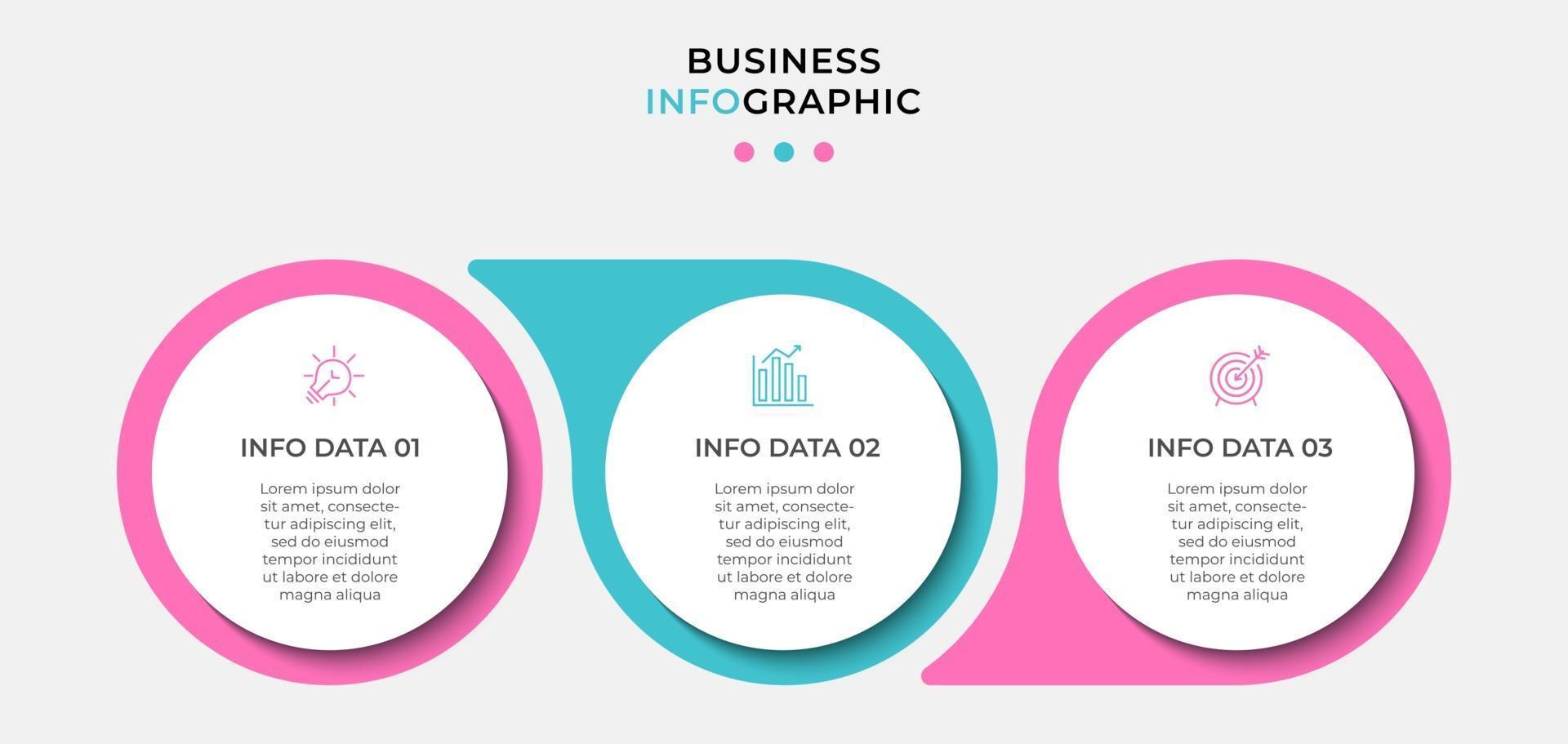 BUSINESS
INFOGRAPHIC

INFO DATA 01

Lorem ipsum dolor sit amet, consectetur adipiscing elit, sed do eiusmod tempor incididunt ut labore et dolore magna aliqua

INFO DATA 02

Lorem ipsum dolor sit amet, consectetur adipiscing elit, sed do eiusmod tempor incididunt ut labore et dolore magna aliqua

INFO DATA 03

Lorem ipsum dolor sit amet, consectetur adipiscing elit, sed do eiusmod tempor incididunt ut labore et dolore magna aliqua