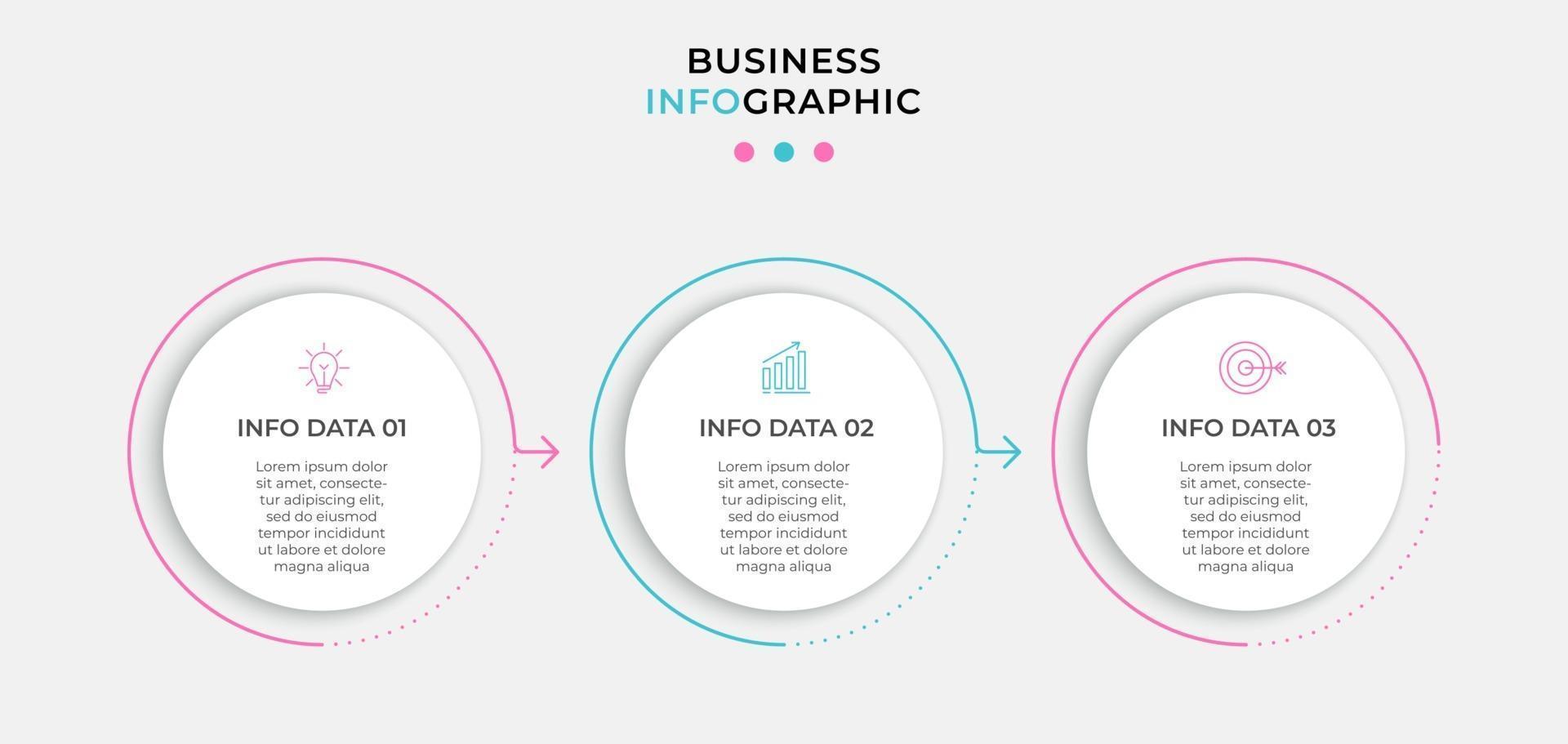 BUSINESS
INFOGRAPHIC

INFO DATA 01

Lorem ipsum dolor sit amet, consectetur adipiscing elit, sed do eiusmod tempor incididunt ut labore et dolore magna aliqua

INFO DATA 02

Lorem ipsum dolor sit amet, consectetur adipiscing elit, sed do eiusmod tempor incididunt ut labore et dolore magna aliqua

INFO DATA 03

Lorem ipsum dolor sit amet, consectetur adipiscing elit, sed do eiusmod tempor incididunt ut labore et dolore magna aliqua