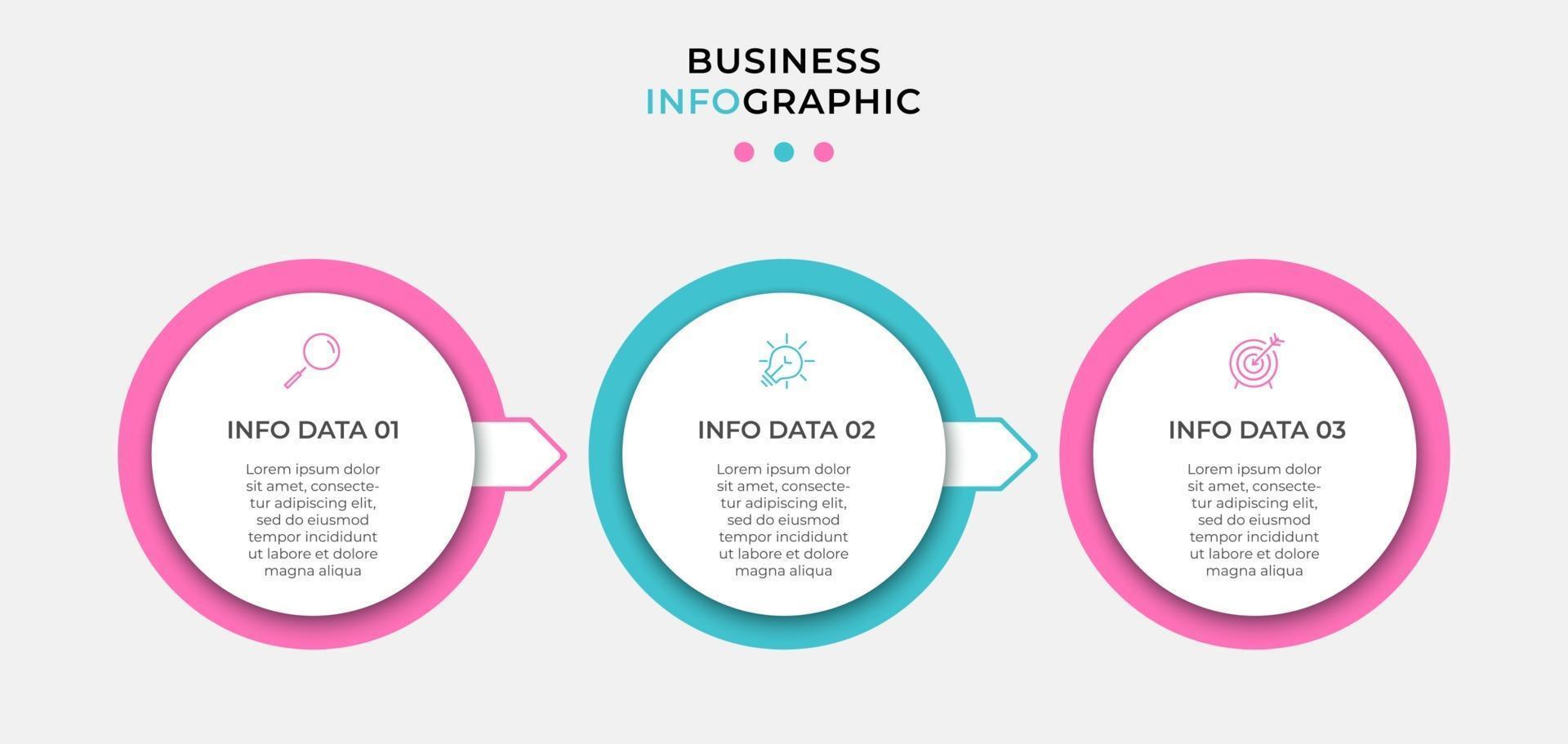 BUSINESS
INFOGRAPHIC

INFO DATA 01

Lorem ipsum dolor sit amet, consectetur adipiscing elit, sed do eiusmod tempor incididunt ut labore et dolore magna aliqua

INFO DATA 02

Lorem ipsum dolor sit amet, consectetur adipiscing elit, sed do eiusmod tempor incididunt ut labore et dolore magna aliqua

INFO DATA 03

Lorem ipsum dolor sit amet, consectetur adipiscing elit, sed do eiusmod tempor incididunt ut labore et dolore magna aliqua