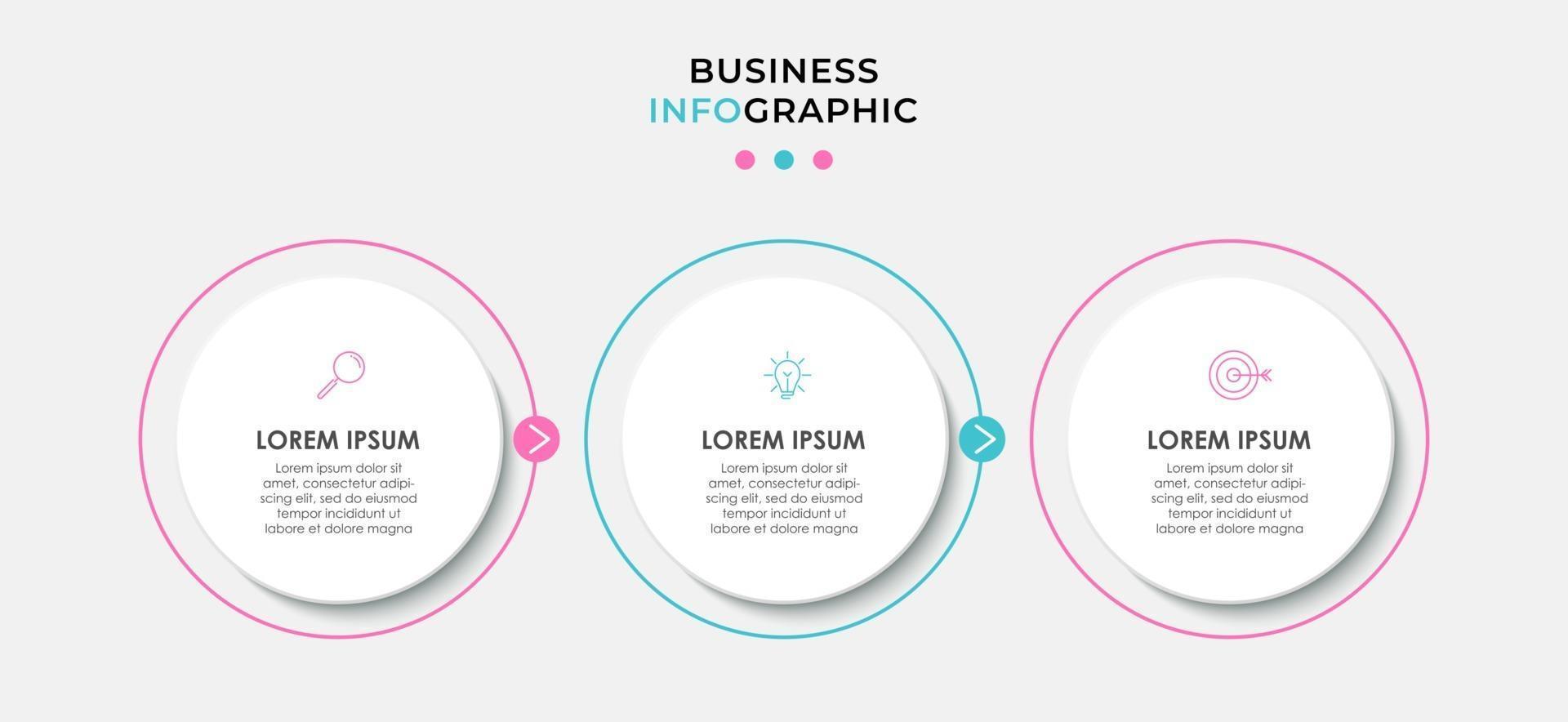 BUSINESS
INFOGRAPHIC

LOREM IPSUM
Lorem ipsum dolor sit amet, consectetur adipiscing elit, sed do eiusmod tempor incididunt ut labore et dolore magna

LOREM IPSUM
Lorem ipsum dolor sit amet, consectetur adipiscing elit, sed do eiusmod tempor incididunt ut labore et dolore magna

LOREM IPSUM
Lorem ipsum dolor sit amet, consectetur adipiscing elit, sed do eiusmod tempor incididunt ut labore et dolore magna