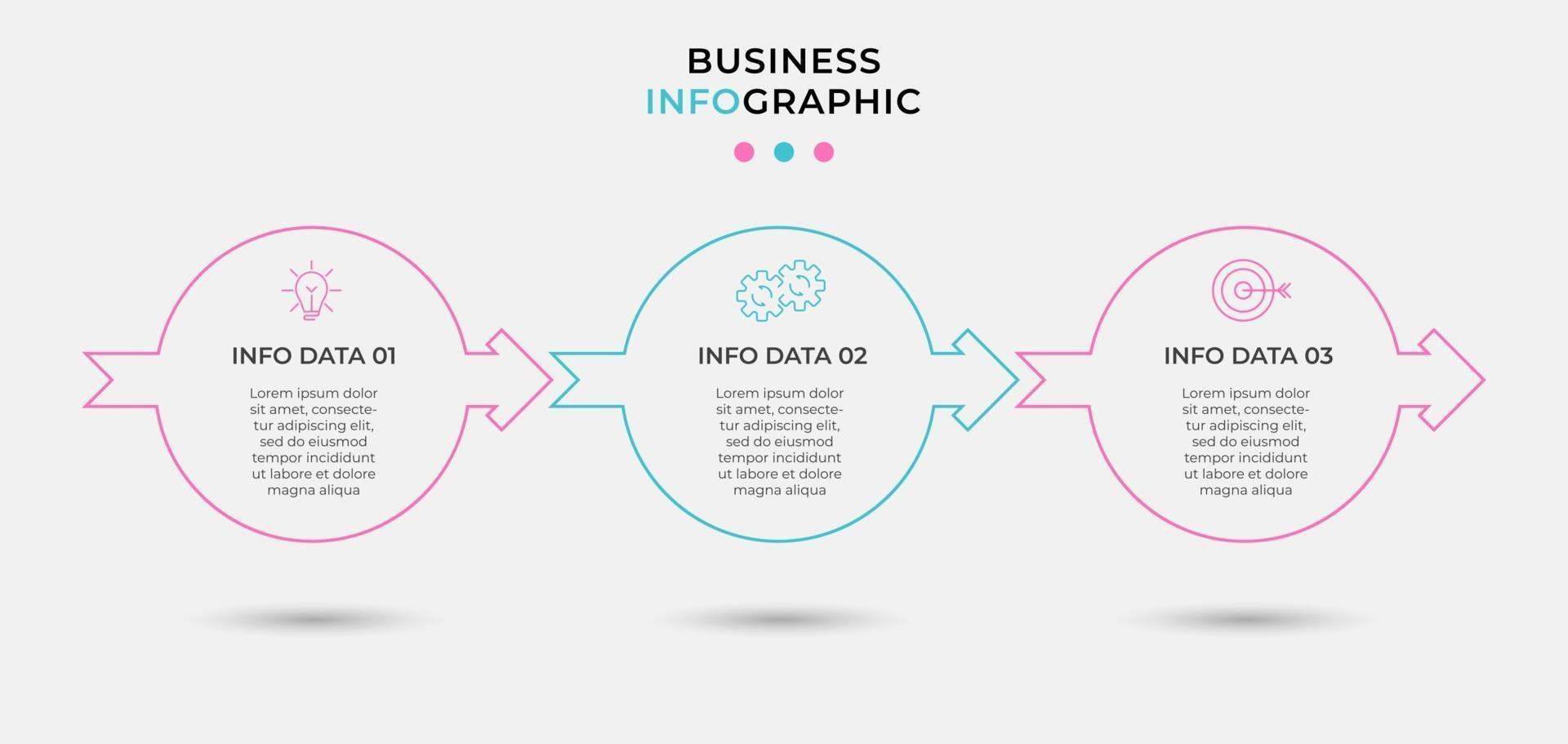 BUSINESS
INFOGRAPHIC

INFO DATA 01

Lorem ipsum dolor sit amet, consectetur adipiscing elit, sed do eiusmod tempor incididunt ut labore et dolore magna aliqua

INFO DATA 02

Lorem ipsum dolor sit amet, consectetur adipiscing elit, sed do eiusmod tempor incididunt ut labore et dolore magna aliqua

INFO DATA 03

Lorem ipsum dolor sit amet, consectetur adipiscing elit, sed do eiusmod tempor incididunt ut labore et dolore magna aliqua