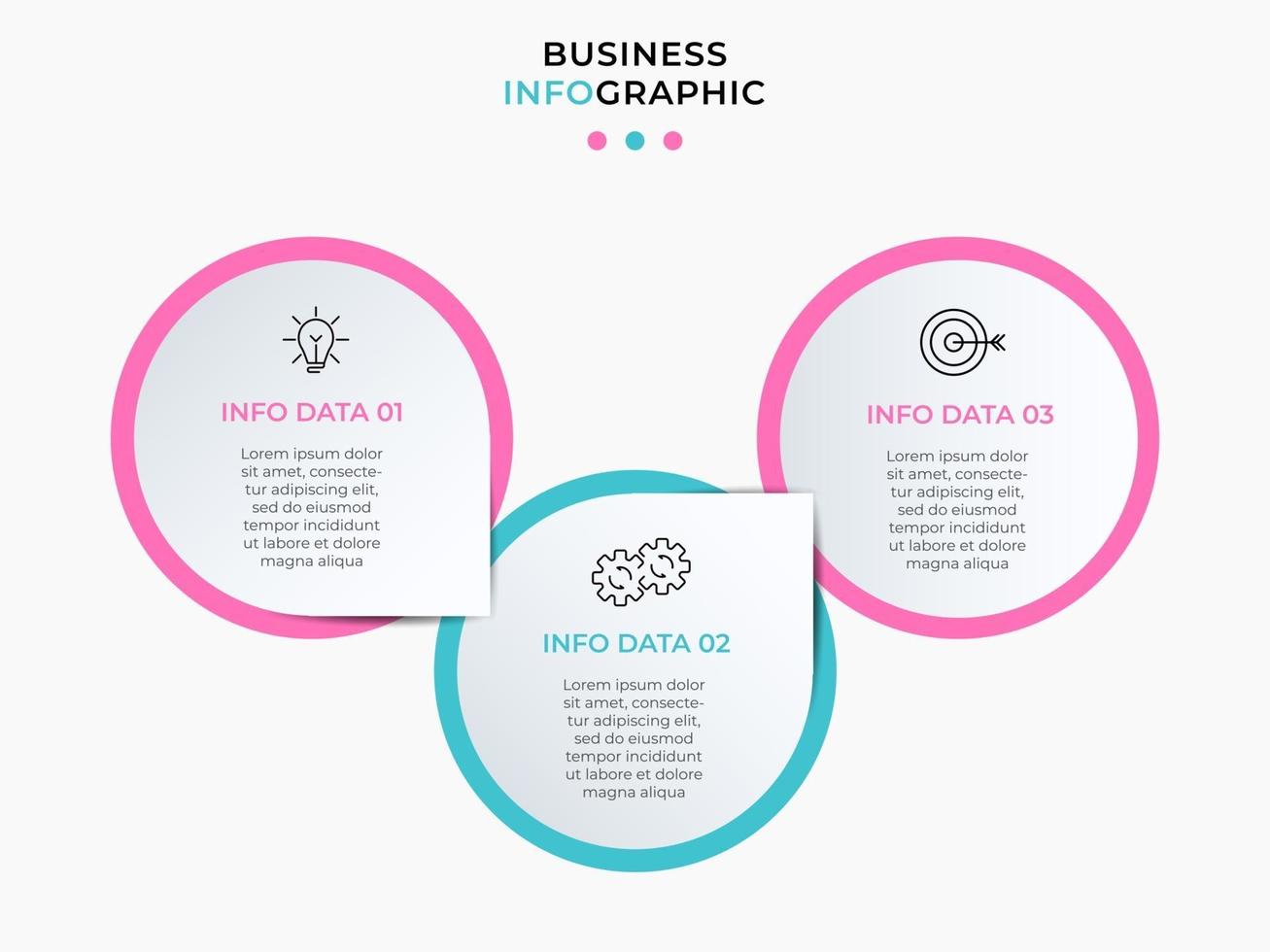 BUSINESS
INFOGRAPHIC

INFO DATA 01

Lorem ipsum dolor sit amet, consectetur adipiscing elit, sed do eiusmod tempor incididunt ut labore et dolore magna aliqua

INFO DATA 02

Lorem ipsum dolor sit amet, consectetur adipiscing elit, sed do eiusmod tempor incididunt ut labore et dolore magna aliqua

INFO DATA 03

Lorem ipsum dolor sit amet, consectetur adipiscing elit, sed do eiusmod tempor incididunt ut labore et dolore magna aliqua