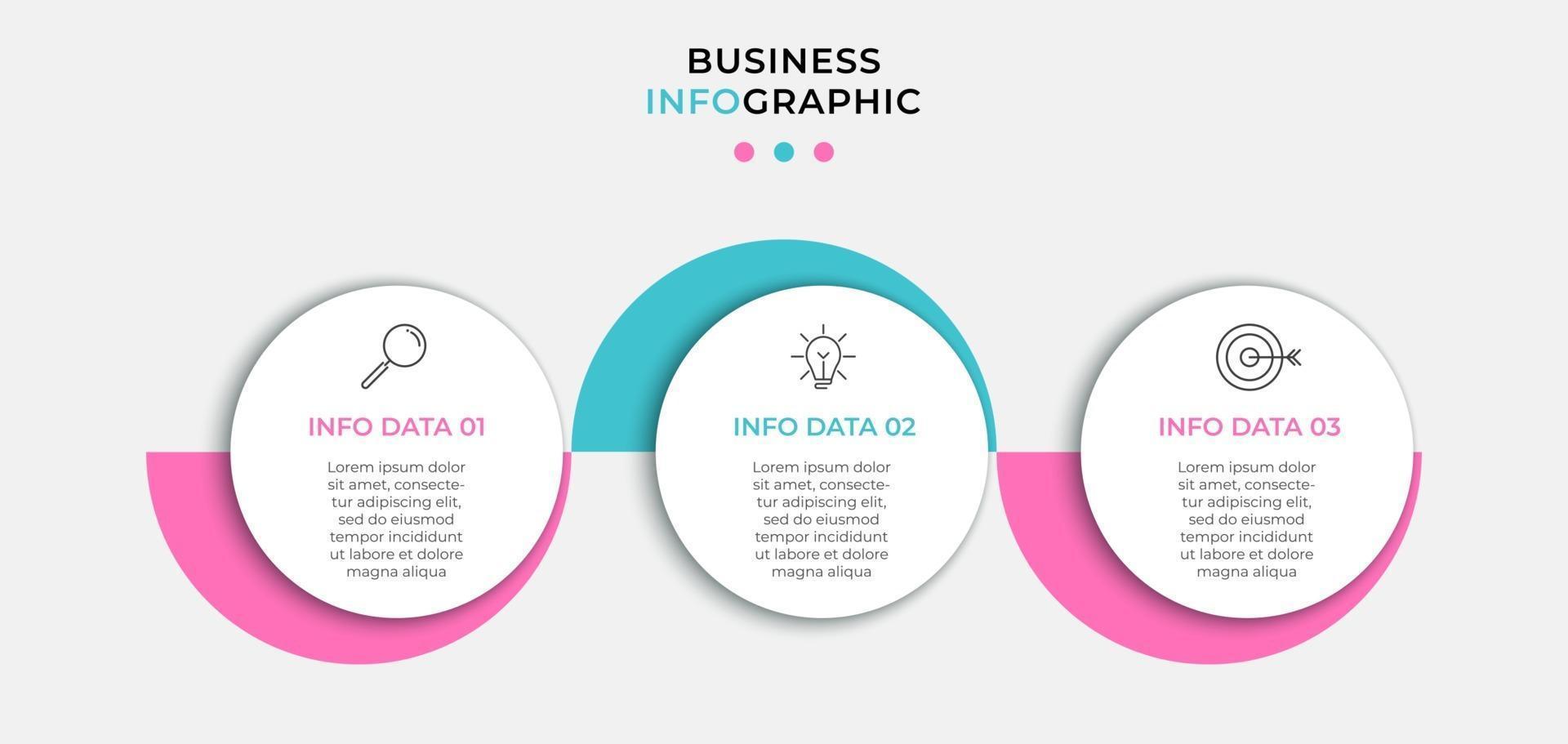 BUSINESS
INFOGRAPHIC

INFO DATA 01

Lorem ipsum dolor sit amet, consectetur adipiscing elit, sed do eiusmod tempor incididunt ut labore et dolore magna aliqua

INFO DATA 02

Lorem ipsum dolor sit amet, consectetur adipiscing elit, sed do eiusmod tempor incididunt ut labore et dolore magna aliqua

INFO DATA 03

Lorem ipsum dolor sit amet, consectetur adipiscing elit, sed do eiusmod tempor incididunt ut labore et dolore magna aliqua