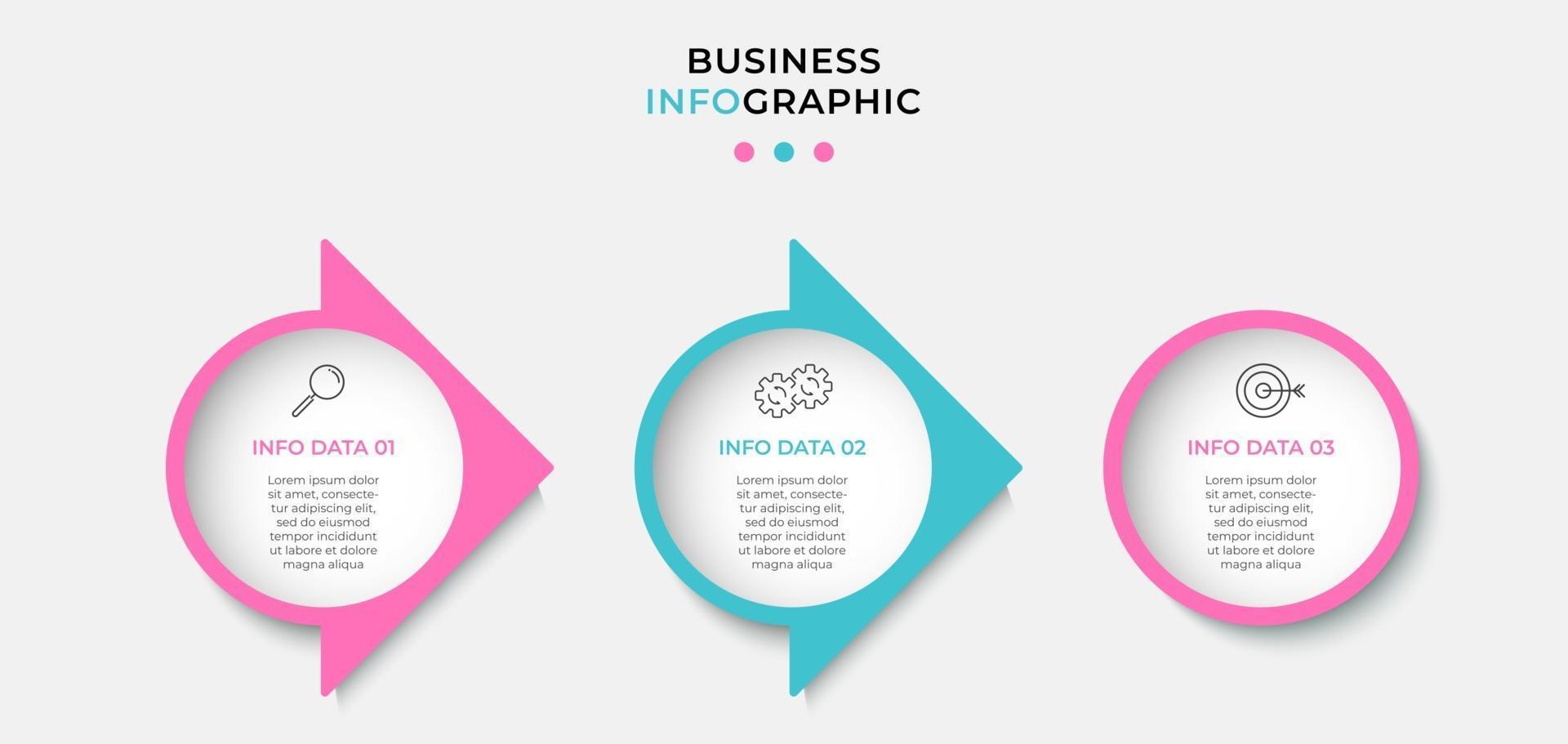 BUSINESS
INFOGRAPHIC

INFO DATA 01

Lorem ipsum dolor sit amet, consectetur adipiscing elit, sed do eiusmod tempor incididunt ut labore et dolore magna aliqua

INFO DATA 02

Lorem ipsum dolor sit amet, consectetur adipiscing elit, sed do eiusmod tempor incididunt ut labore et dolore magna aliqua

INFO DATA 03

Lorem ipsum dolor sit amet, consectetur adipiscing elit, sed do eiusmod tempor incididunt ut labore et dolore magna aliqua