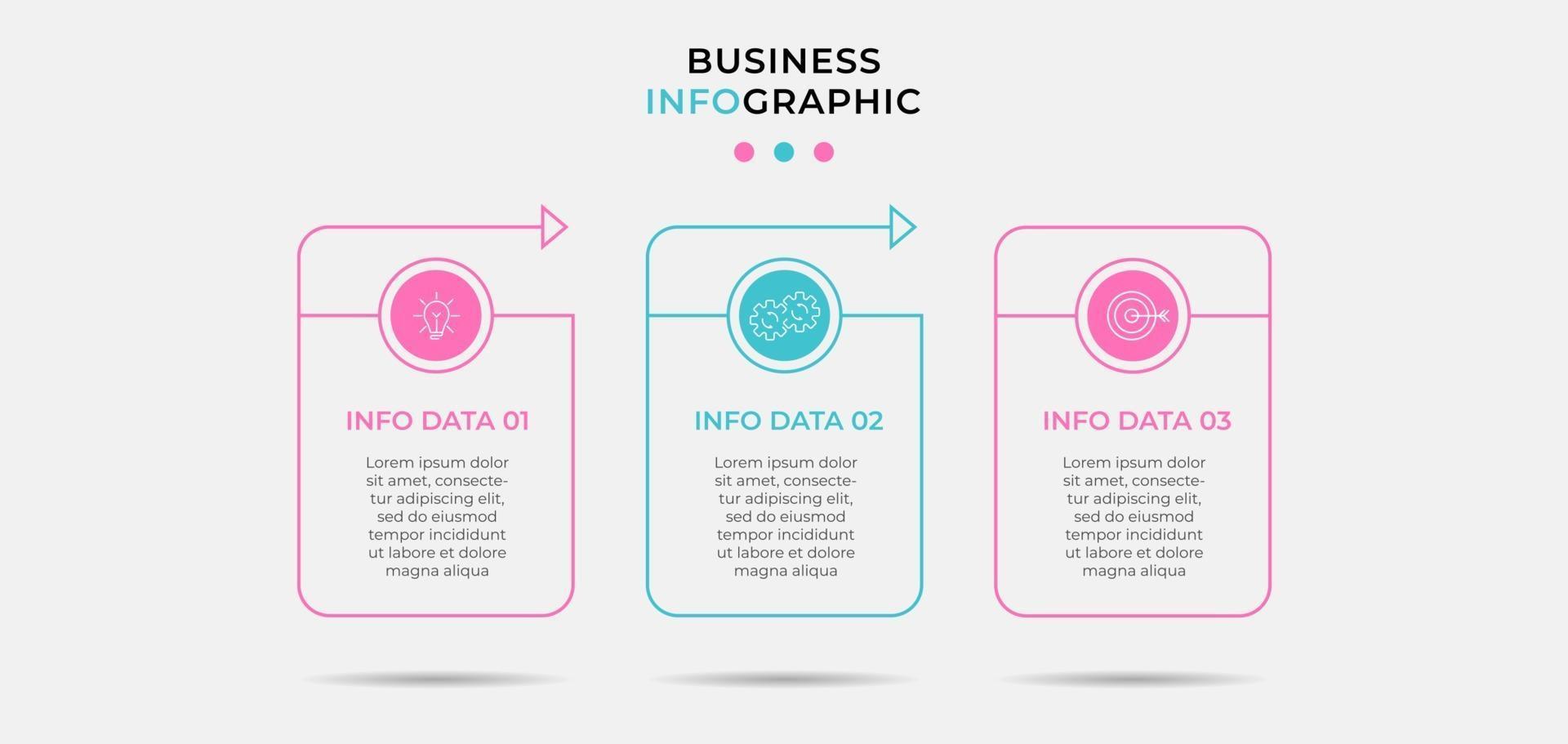 BUSINESS
INFOGRAPHIC

INFO DATA 01

Lorem ipsum dolor sit amet, consectetur adipiscing elit, sed do eiusmod tempor incididunt ut labore et dolore magna aliqua

INFO DATA 02

Lorem ipsum dolor sit amet, consectetur adipiscing elit, sed do eiusmod tempor incididunt ut labore et dolore magna aliqua

INFO DATA 03

Lorem ipsum dolor sit amet, consectetur adipiscing elit, sed do eiusmod tempor incididunt ut labore et dolore magna aliqua