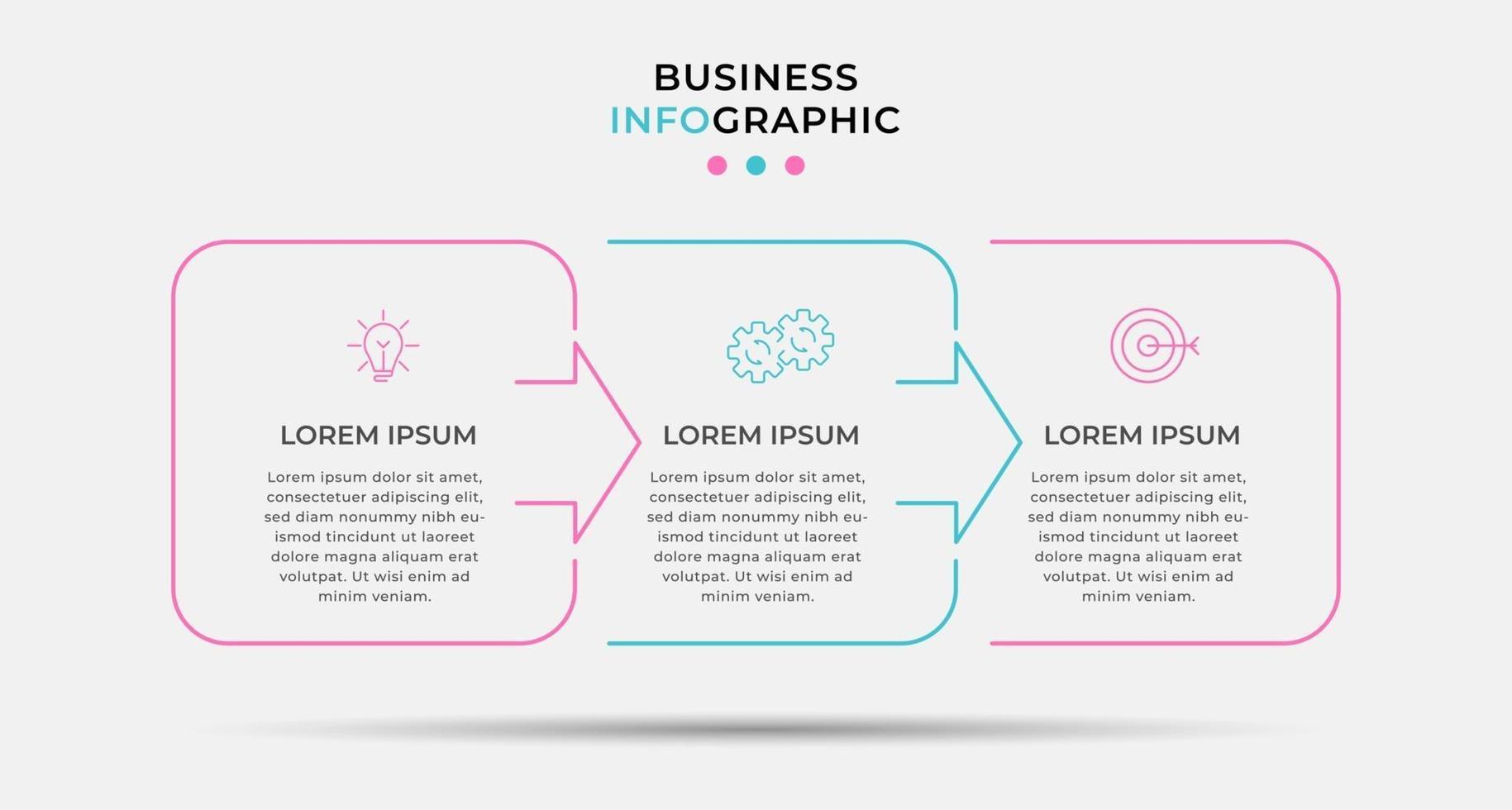 BUSINESS
INFOGRAPHIC

LOREM IPSUM

Lorem ipsum dolor sit amet, consectetuer adipiscing elit, sed diam nonummy nibh euismod tincidunt ut laoreet dolore magna aliquam erat volutpat. Ut wisi enim ad minim veniam.

LOREM IPSUM

Lorem ipsum dolor sit amet, consectetuer adipiscing elit, sed diam nonummy nibh euismod tincidunt ut laoreet dolore magna aliquam erat volutpat. Ut wisi enim ad minim veniam.

LOREM IPSUM

Lorem ipsum dolor sit amet, consectetuer adipiscing elit, sed diam nonummy nibh euismod tincidunt ut laoreet dolore magna aliquam erat volutpat. Ut wisi enim ad minim veniam.