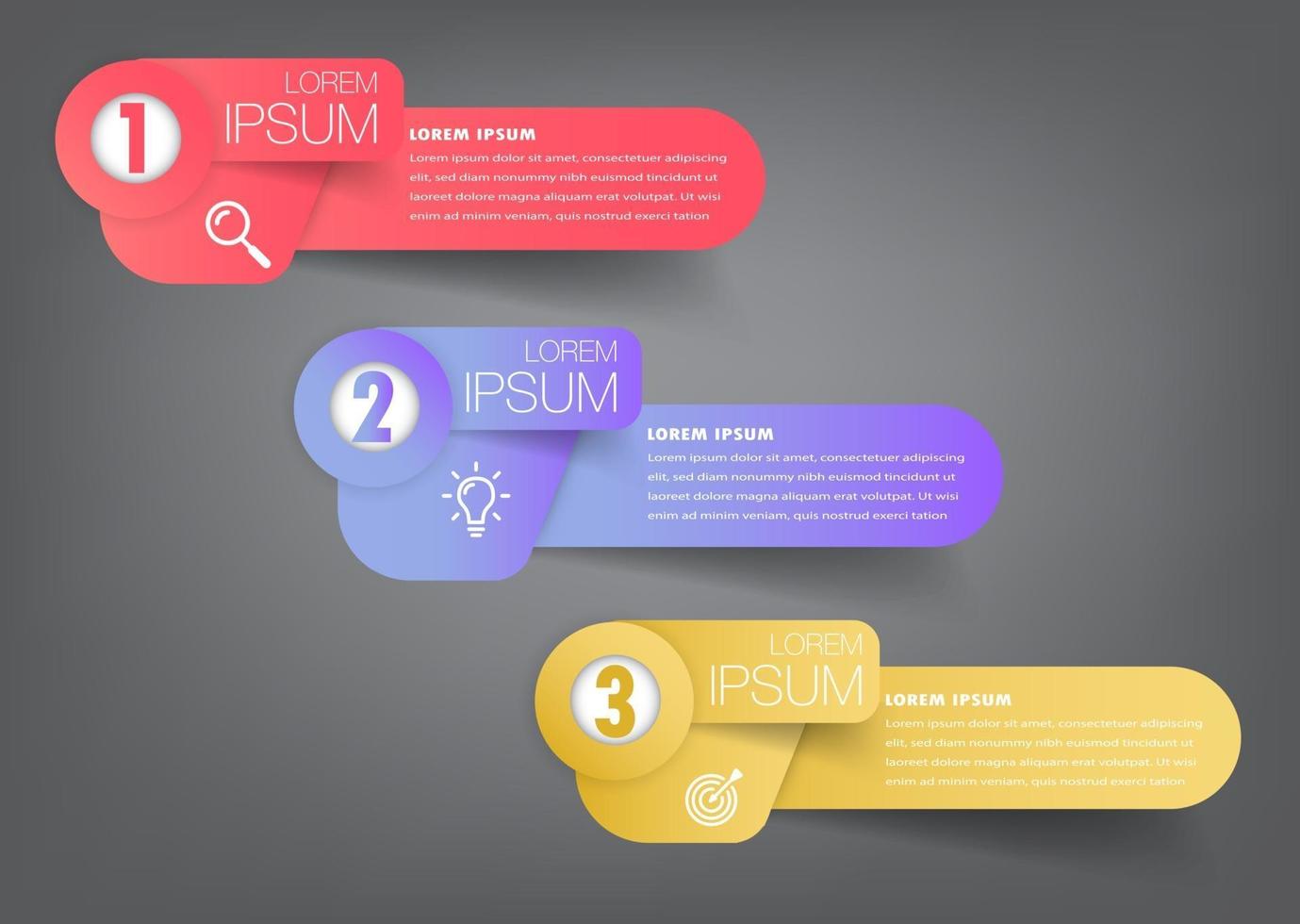 1

LOREM
IPSUM

LOREM IPSUM

Lorem ipsum dolor sit amet, consectetuer adipiscing elit, sed diam nonummy nibh euismod tincidunt ut laoreet dolore magna aliquam erat volutpat. Ut wisi enim ad minim veniam, quis nostrud exerci tation

2

LOREM
IPSUM

LOREM IPSUM

Lorem ipsum dolor sit amet, consectetuer adipiscing elit, sed diam nonummy nibh euismod tincidunt ut laoreet dolore magna aliquam erat volutpat. Ut wisi enim ad minim veniam, quis nostrud exerci tation

3

LOREM
IPSUM

LOREM IPSUM

Lorem ipsum dolor sit amet, consectetuer adipiscing elit, sed diam nonummy nibh euismod tincidunt ut laoreet dolore magna aliquam erat volutpat. Ut wisi enim ad minim veniam, quis nostrud exerci tation