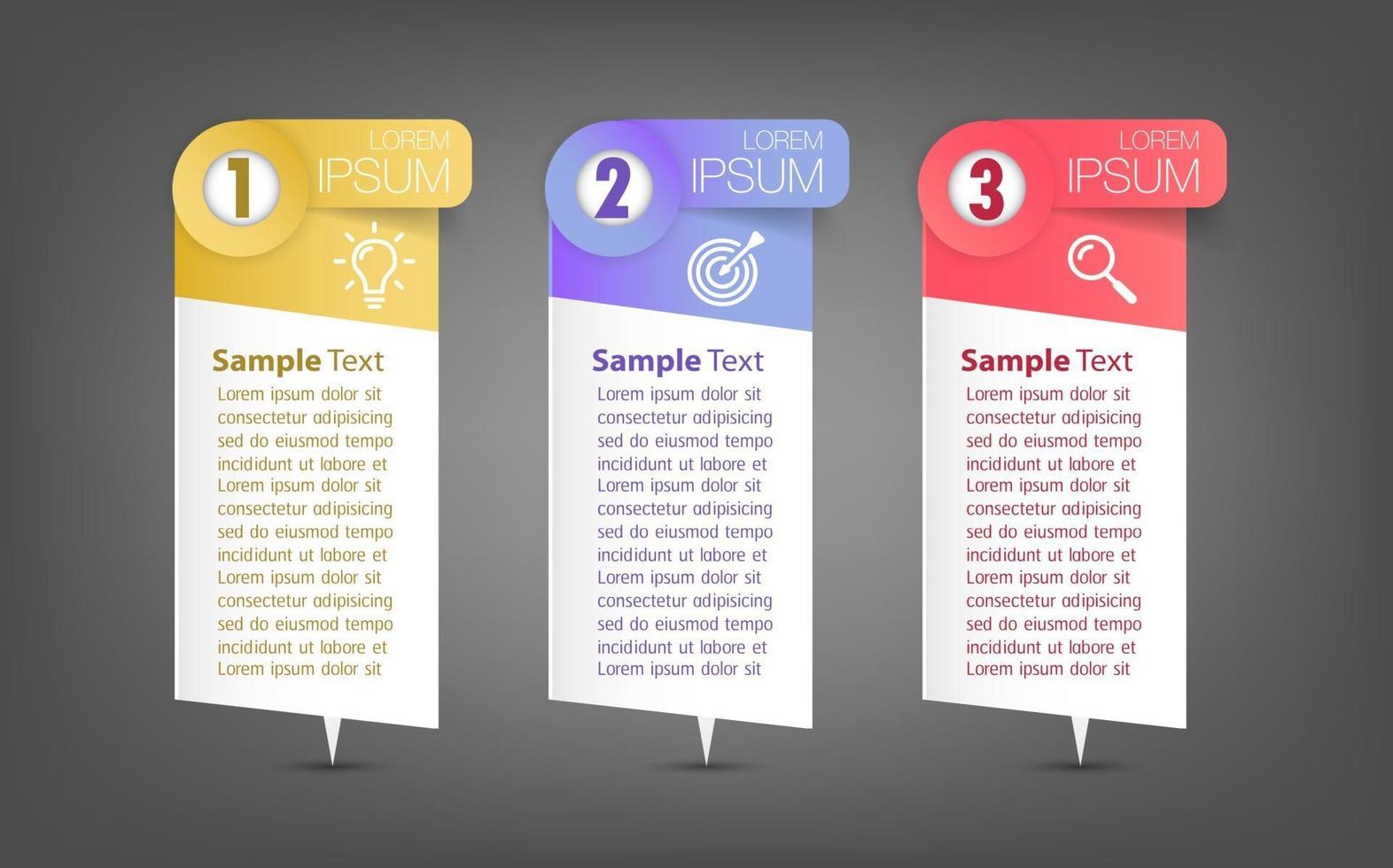 1
LOREM
IPSUM

Sample Text
Lorem ipsum dolor sit consectetur adipisicing sed do eiusmod tempo incididunt ut labore et Lorem ipsum dolor sit consectetur adipisicing sed do eiusmod tempo incididunt ut labore et Lorem ipsum dolor sit consectetur adipisicing sed do eiusmod tempo incididunt ut labore et Lorem ipsum dolor sit

2
LOREM
IPSUM

Sample Text
Lorem ipsum dolor sit consectetur adipisicing sed do eiusmod tempo incididunt ut labore et Lorem ipsum dolor sit consectetur adipisicing sed do eiusmod tempo incididunt ut labore et Lorem ipsum dolor sit consectetur adipisicing sed do eiusmod tempo incididunt ut labore et Lorem ipsum dolor sit

3
LOREM
IPSUM

Sample Text
Lorem ipsum dolor sit consectetur adipisicing sed do eiusmod tempo incididunt ut labore et Lorem ipsum dolor sit consectetur adipisicing sed do eiusmod tempo incididunt ut labore et Lorem ipsum dolor sit consectetur adipisicing sed do eiusmod tempo incididunt ut labore et Lorem ipsum dolor sit