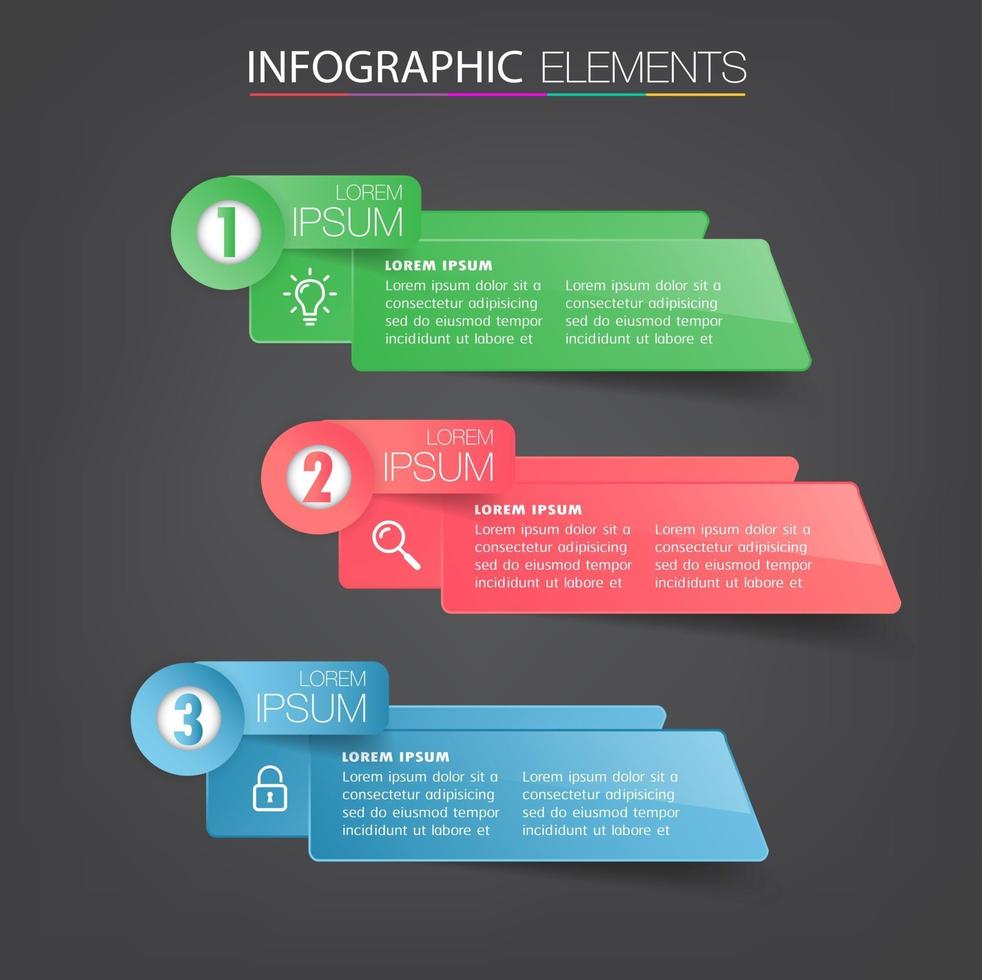 INFOGRAPHIC ELEMENTS

1
LOREM
IPSUM

LOREM IPSUM
Lorem ipsum dolor sit a consectetur adipisicing sed do eiusmod tempor incididunt ut labore et

Lorem ipsum dolor sit a consectetur adipisicing sed do eiusmod tempor incididunt ut labore et

2
LOREM
IPSUM

LOREM IPSUM
Lorem ipsum dolor sit a consectetur adipisicing sed do eiusmod tempor incididunt ut labore et

Lorem ipsum dolor sit a consectetur adipisicing sed do eiusmod tempor incididunt ut labore et

3
LOREM
IPSUM

LOREM IPSUM
Lorem ipsum dolor sit a consectetur adipisicing sed do eiusmod tempor incididunt ut labore et

Lorem ipsum dolor sit a consectetur adipisicing sed do eiusmod tempor incididunt ut labore et